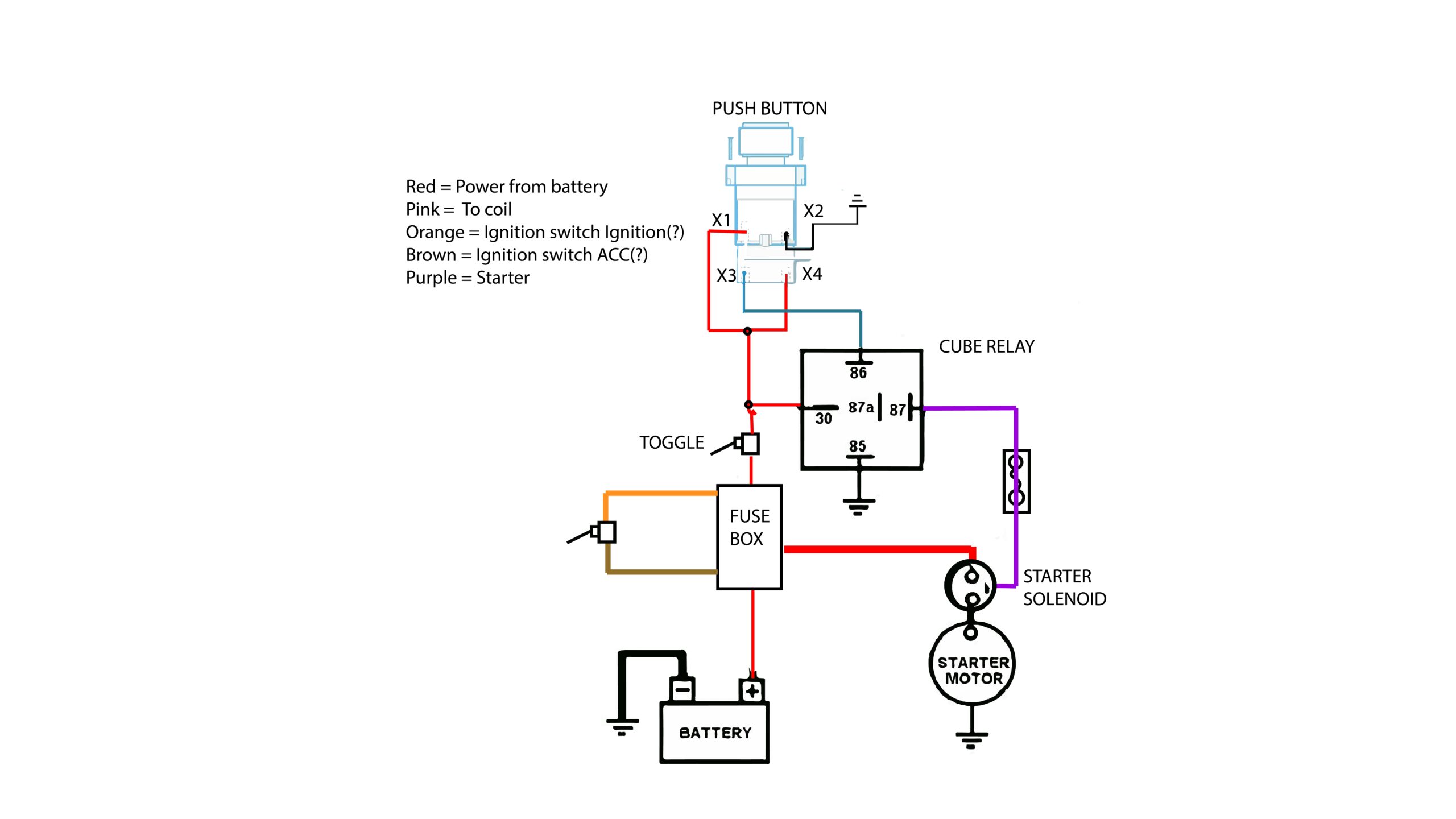 PUSH BUTTON

Red = Power from battery
Pink = To coil
Orange = Ignition switch Ignition(?)
Brown = Ignition switch ACC(?)
Purple = Starter

X1
X2
X3
X4

CUBE RELAY

86
30
87a
87
85

TOGGLE

FUSE BOX

STARTER SOLENOID

STARTER MOTOR

BATTERY