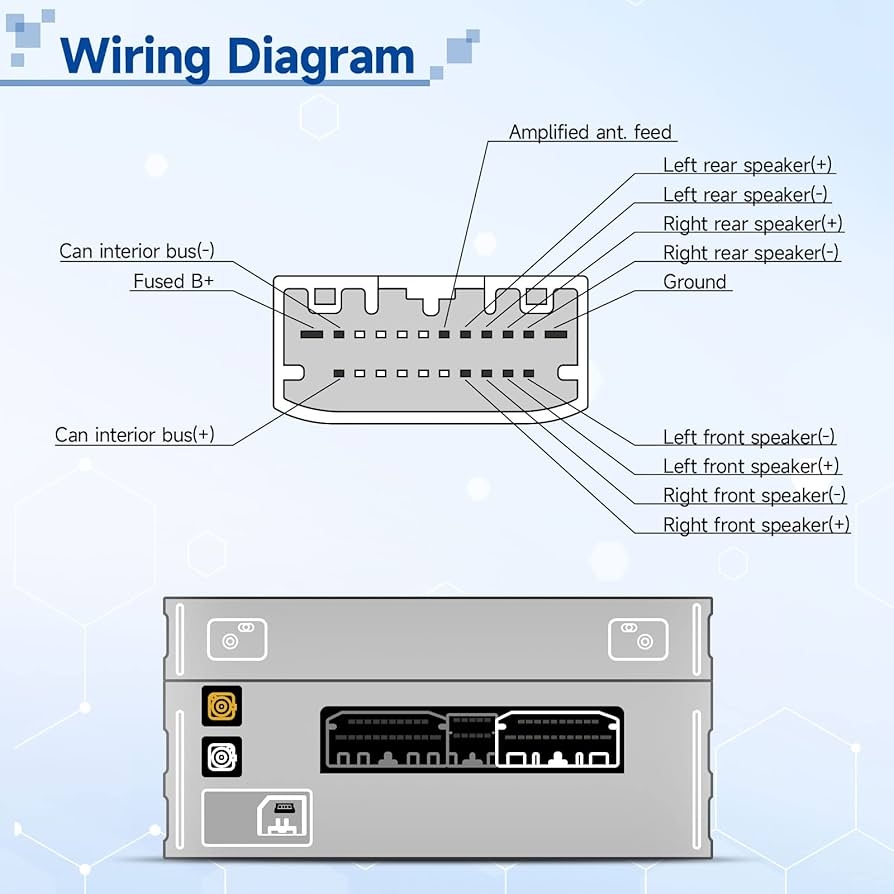 Wiring Diagram

Amplified ant. feed

Left rear speaker(+)

Left rear speaker(-)

Right rear speaker(+)

Right rear speaker(-)

Ground

Can interior bus(-)

Fused B+

Can interior bus(+)

Left front speaker(-)

Left front speaker(+)

Right front speaker(-)

Right front speaker(+)