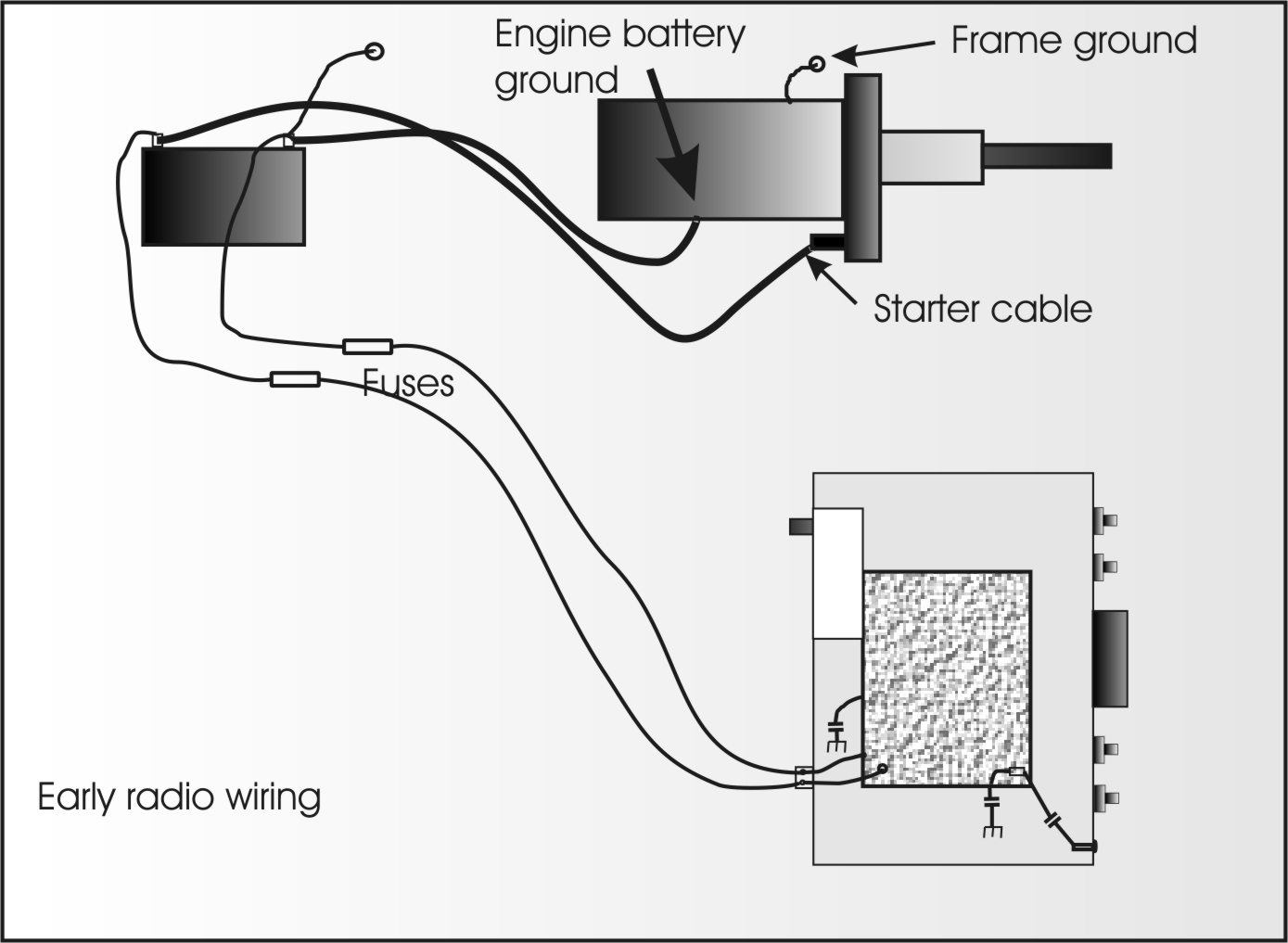 Engine battery ground

Frame ground

Starter cable

Fuses

Early radio wiring