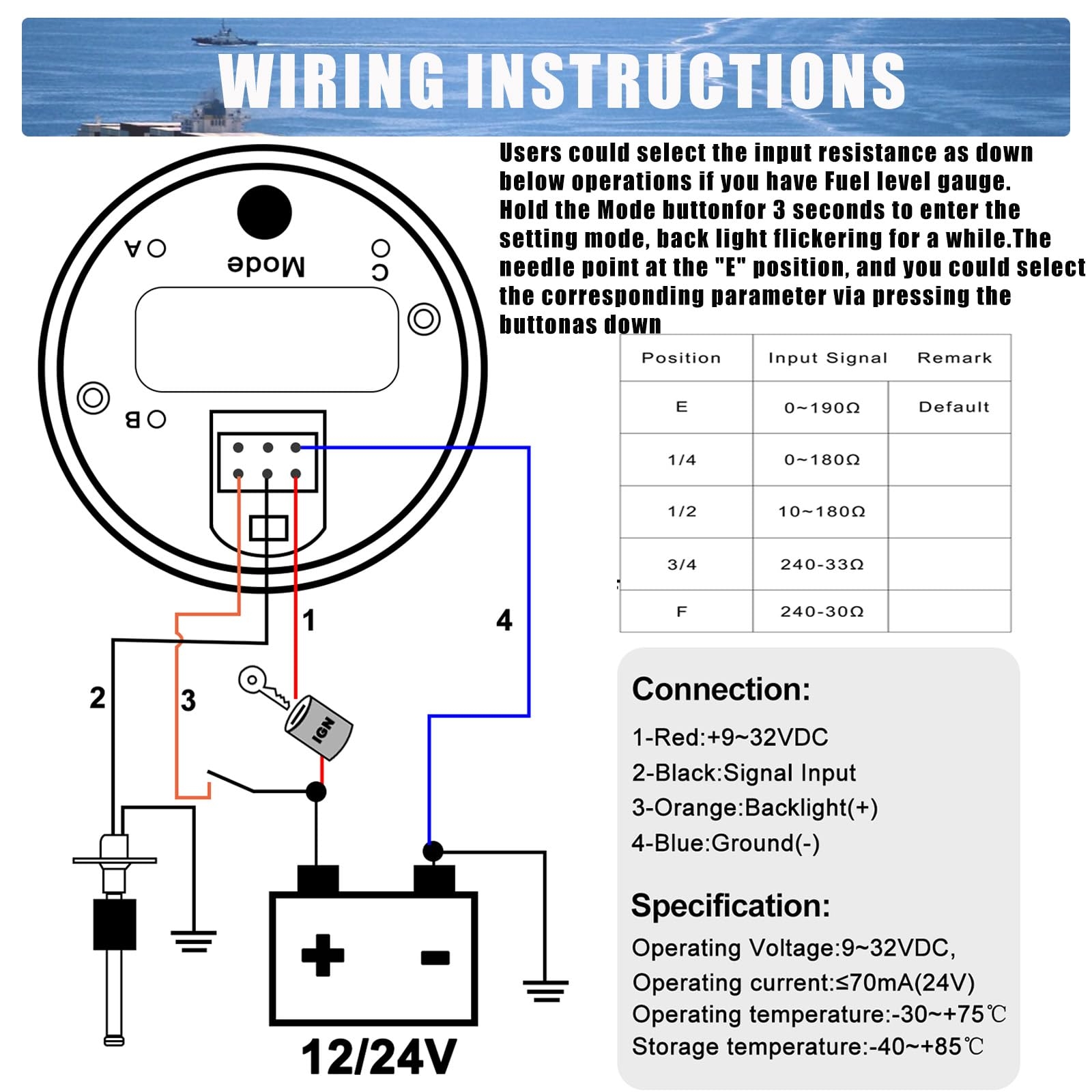 WIRING INSTRUCTIONS

Users could select the input resistance as down below operations if you have Fuel level gauge. Hold the Mode buttonfor 3 seconds to enter the setting mode, back light flickering for a while.The needle point at the "E" position, and you could select the corresponding parameter via pressing the buttonas down

| Position | Input Signal | Remark |
|---|---|---|
| E | 0~190Ω | Default |
| 1/4 | 0~180Ω | |
| 1/2 | 10~180Ω | |
| 3/4 | 240-33Ω | |
| F | 240-30Ω | |

A
Mode
C
B

1
2
3
4
IGN

12/24V

Connection:
1-Red:+9~32VDC
2-Black:Signal Input
3-Orange:Backlight(+)
4-Blue:Ground(-)

Specification:
Operating Voltage:9~32VDC,
Operating current:≤70mA(24V)
Operating temperature:-30~+75℃
Storage temperature:-40~+85℃