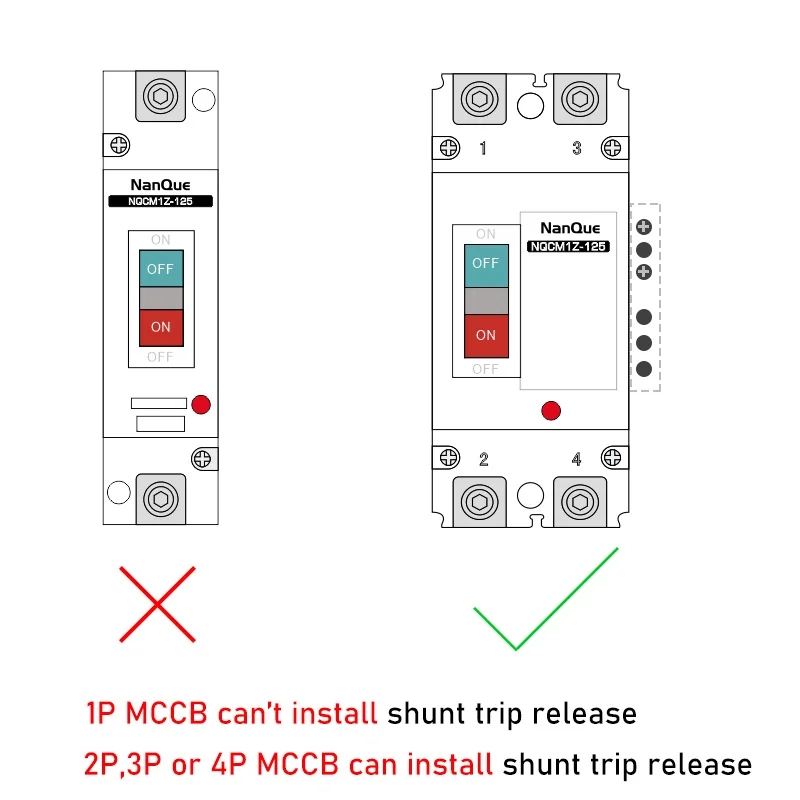 NanQue
NQCM1Z-125
ON
OFF
ON
OFF

1 3
NanQue
NQCM1Z-125
ON
OFF
ON
OFF
2 4

1P MCCB can't install shunt trip release
2P,3P or 4P MCCB can install shunt trip release