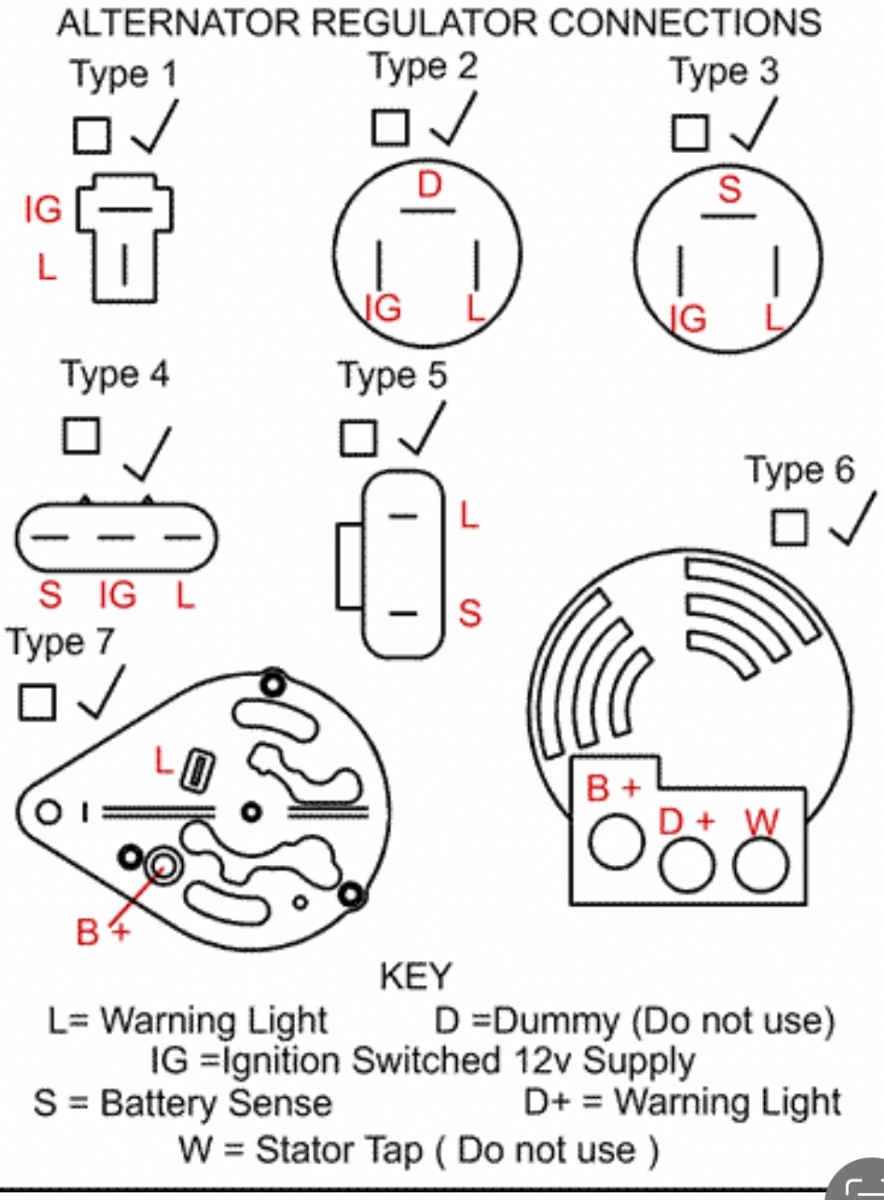 ALTERNATOR REGULATOR CONNECTIONS

Type 1
IG
L

Type 2
D
IG
L

Type 3
S
IG
L

Type 4
S IG L

Type 5
L
S

Type 6
B +
D +
W

Type 7
L
B +

KEY
L= Warning Light
D =Dummy (Do not use)
IG =Ignition Switched 12v Supply
S = Battery Sense
D+ = Warning Light
W = Stator Tap ( Do not use )