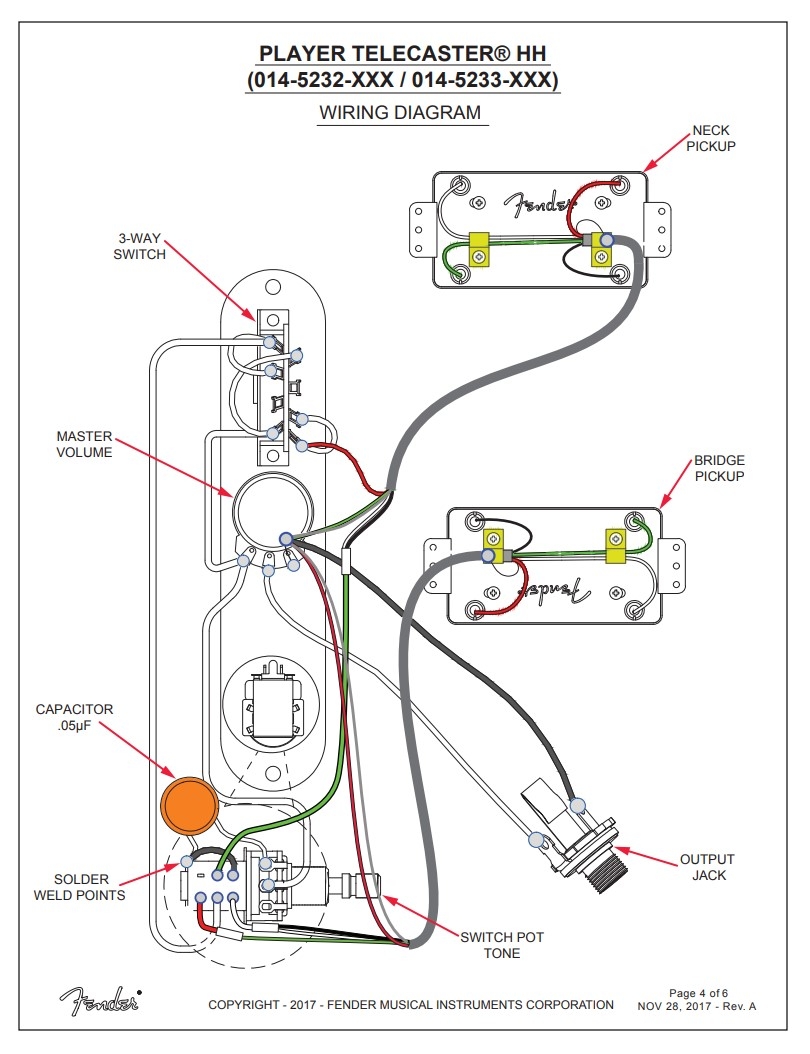 PLAYER TELECASTER® HH
(014-5232-XXX / 014-5233-XXX)
WIRING DIAGRAM

NECK PICKUP

Fender

3-WAY SWITCH

MASTER VOLUME

BRIDGE PICKUP

Fender

CAPACITOR .05µF

SOLDER WELD POINTS

OUTPUT JACK

SWITCH POT TONE

Fender

COPYRIGHT - 2017 - FENDER MUSICAL INSTRUMENTS CORPORATION

Page 4 of 6
NOV 28, 2017 - Rev. A