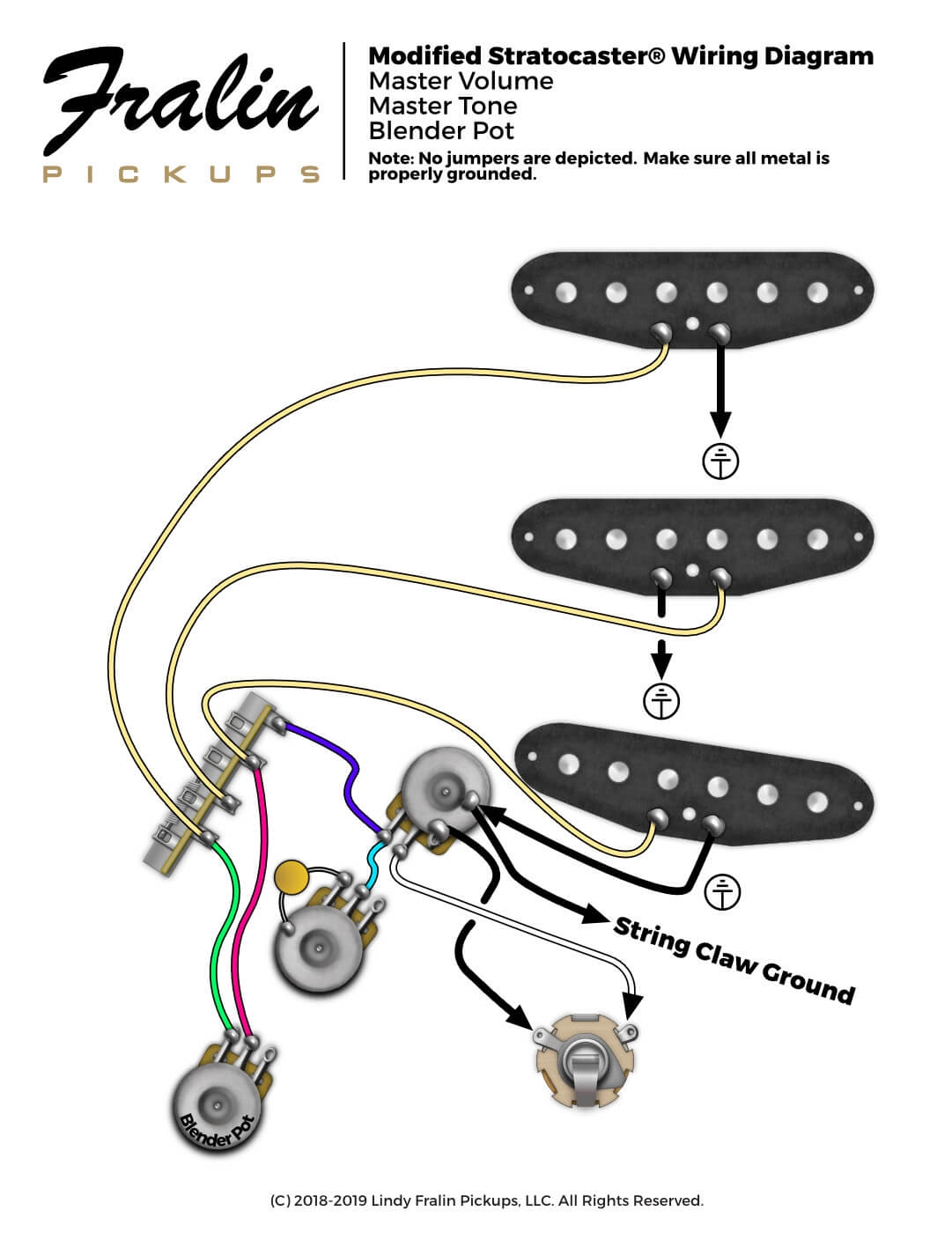 Fralin
PICKUPS

Modified Stratocaster® Wiring Diagram
Master Volume
Master Tone
Blender Pot
Note: No jumpers are depicted. Make sure all metal is properly grounded.

String Claw Ground

Blender Pot

(C) 2018-2019 Lindy Fralin Pickups, LLC. All Rights Reserved.