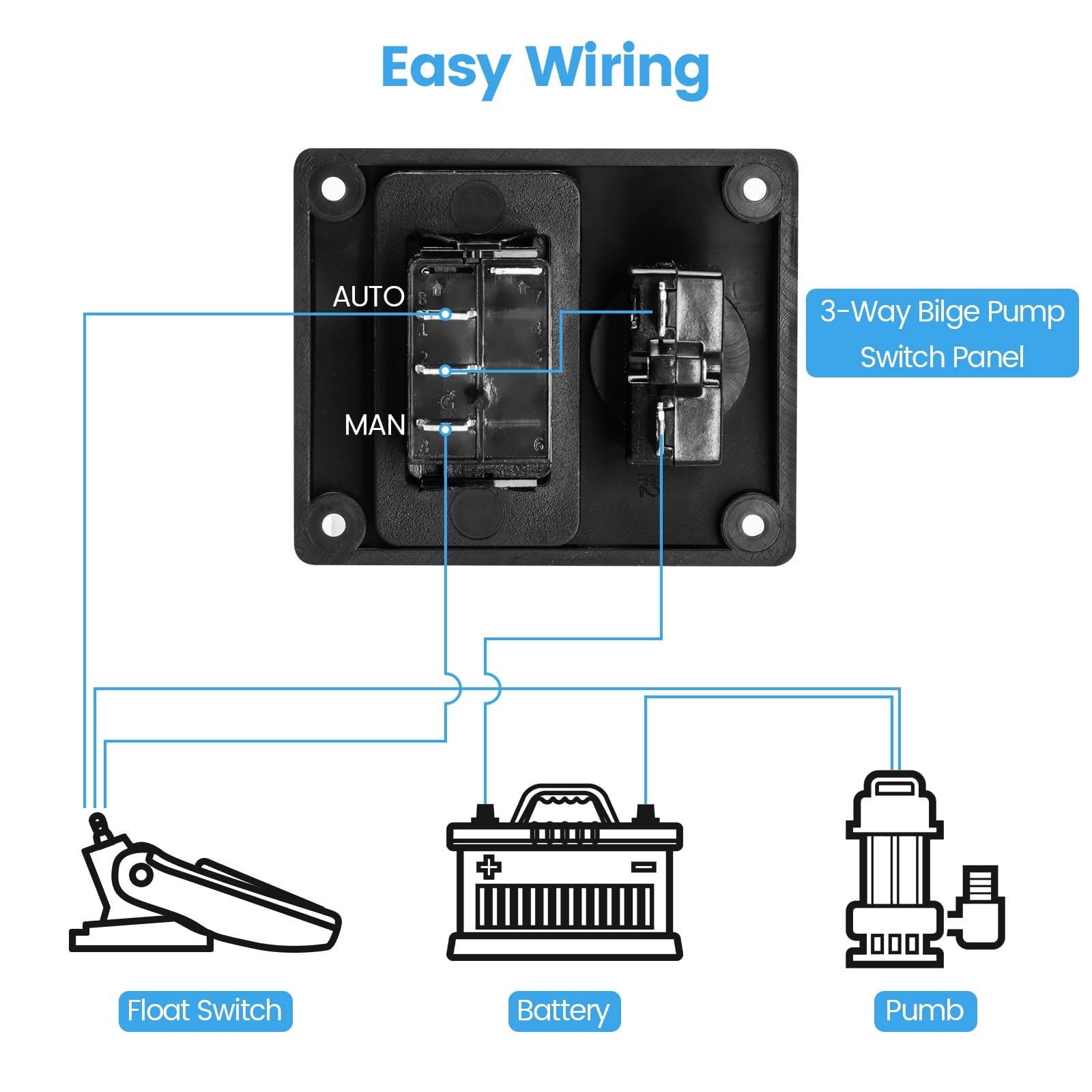 Easy Wiring

AUTO

MAN

3-Way Bilge Pump Switch Panel

Float Switch

Battery

Pumb