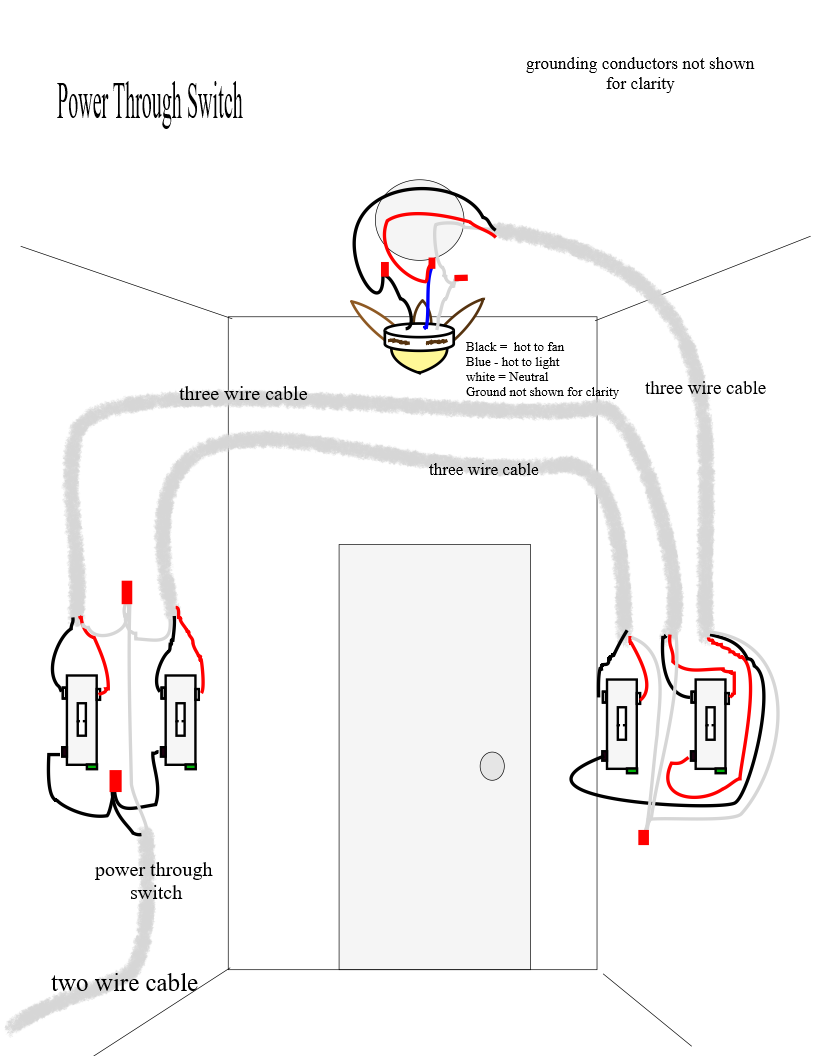 Power Through Switch

grounding conductors not shown for clarity

Black = hot to fan
Blue - hot to light
white = Neutral
Ground not shown for clarity

three wire cable

three wire cable

three wire cable

power through switch

two wire cable