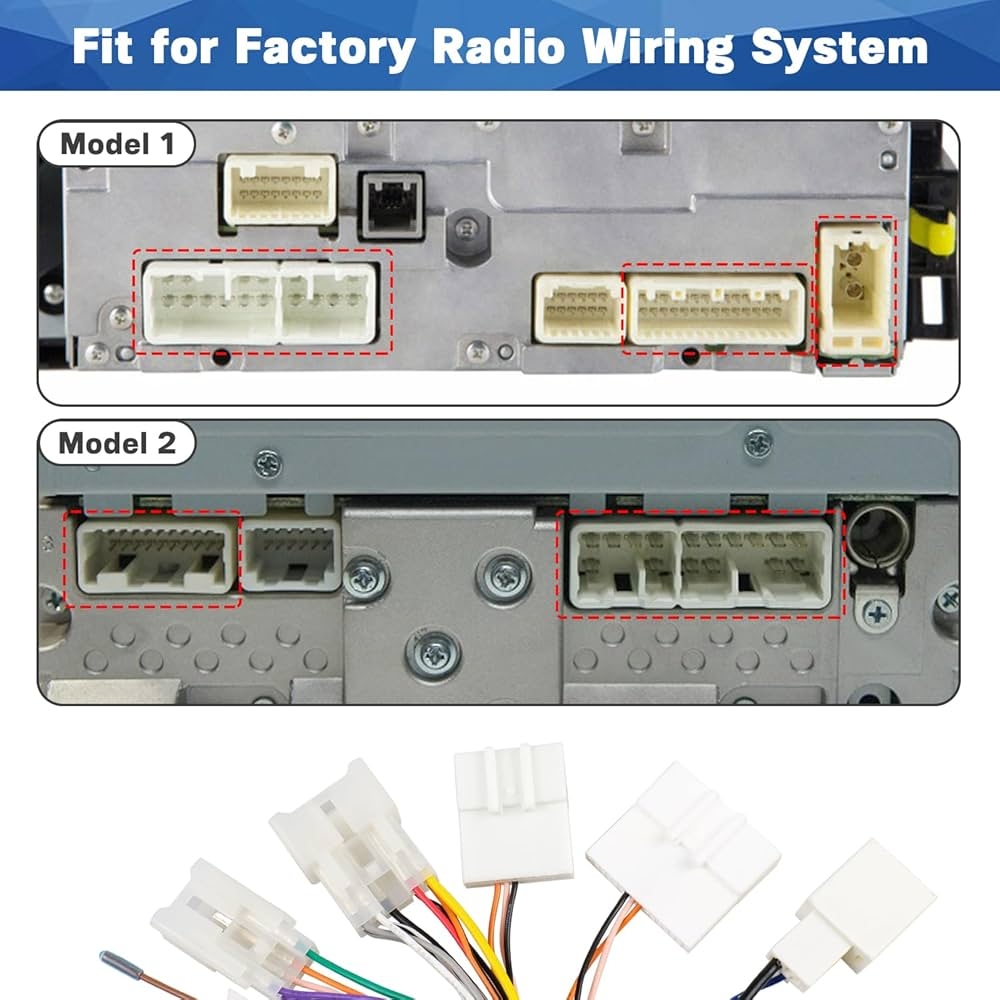 Fit for Factory Radio Wiring System

Model 1

Model 2