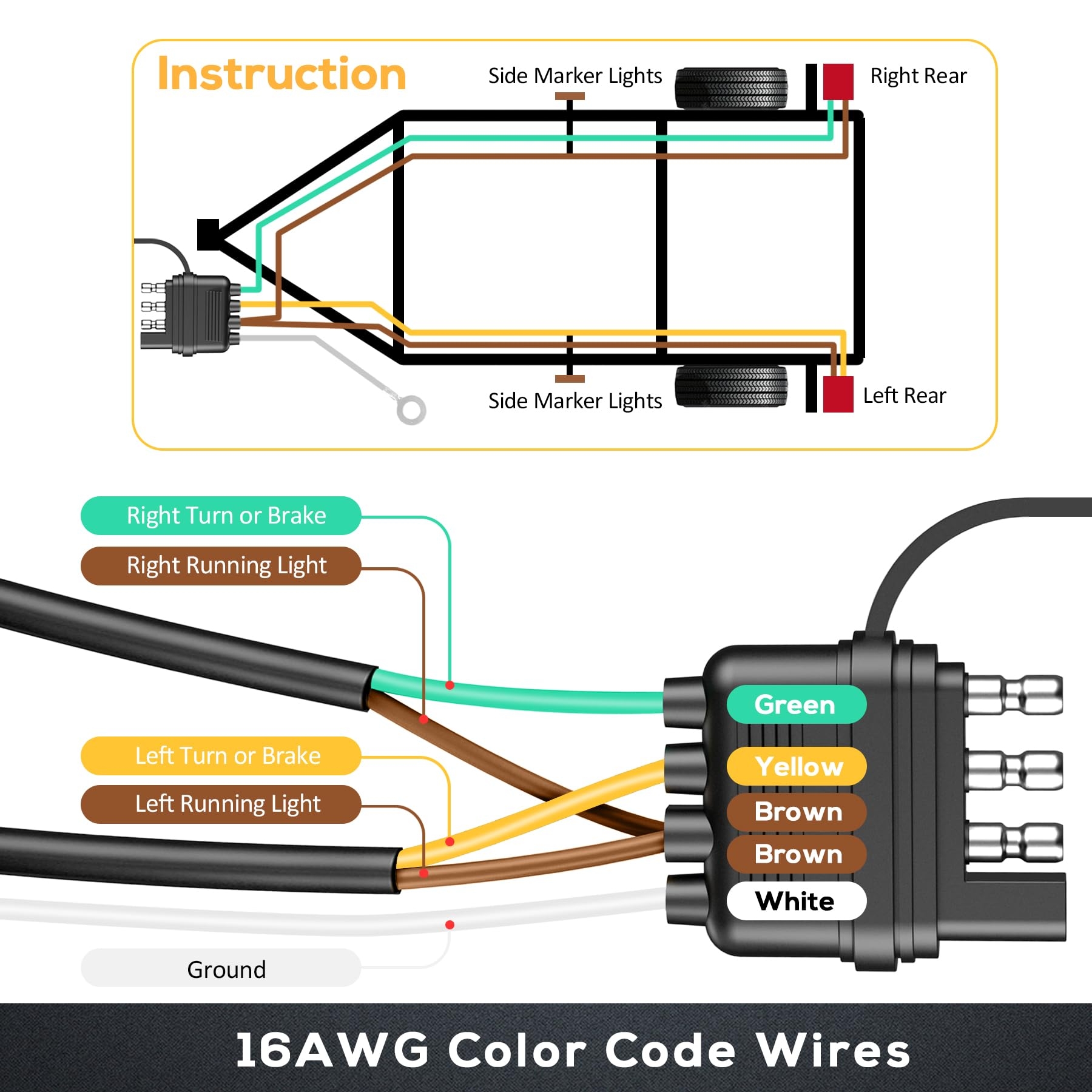 Instruction

Side Marker Lights

Right Rear

Side Marker Lights

Left Rear

Right Turn or Brake

Right Running Light

Left Turn or Brake

Left Running Light

Ground

Green

Yellow

Brown

Brown

White

16AWG Color Code Wires