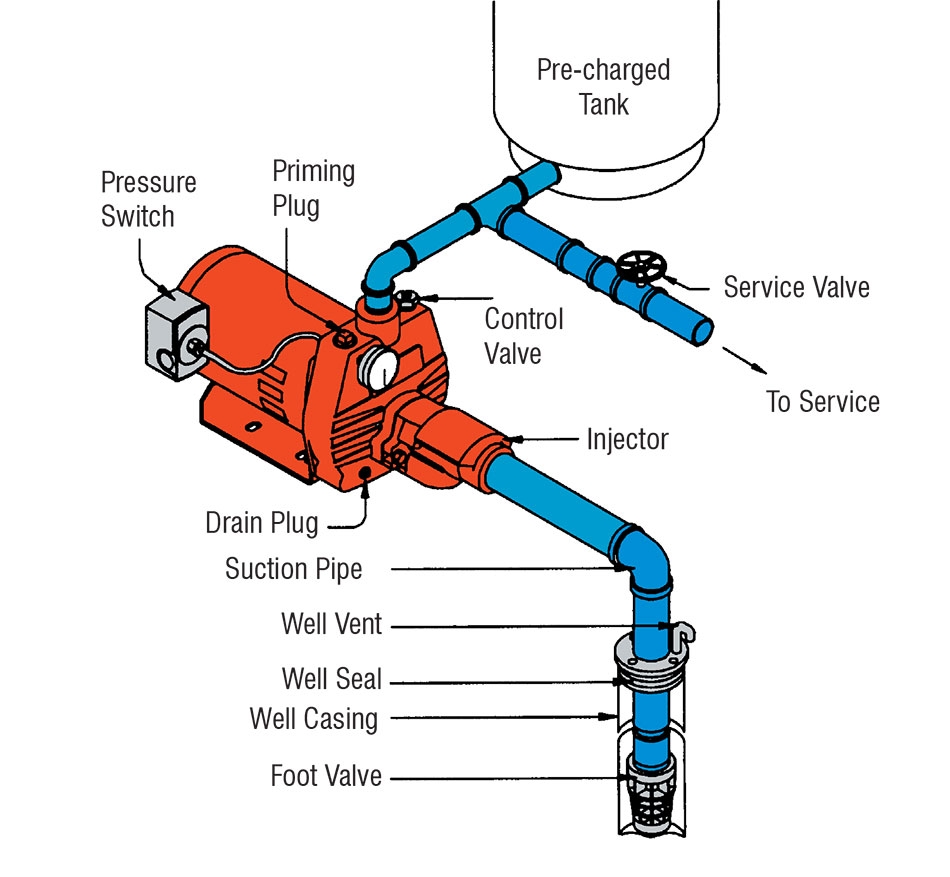 Pre-charged Tank

Pressure Switch

Priming Plug

Service Valve

Control Valve

To Service

Injector

Drain Plug

Suction Pipe

Well Vent

Well Seal

Well Casing

Foot Valve