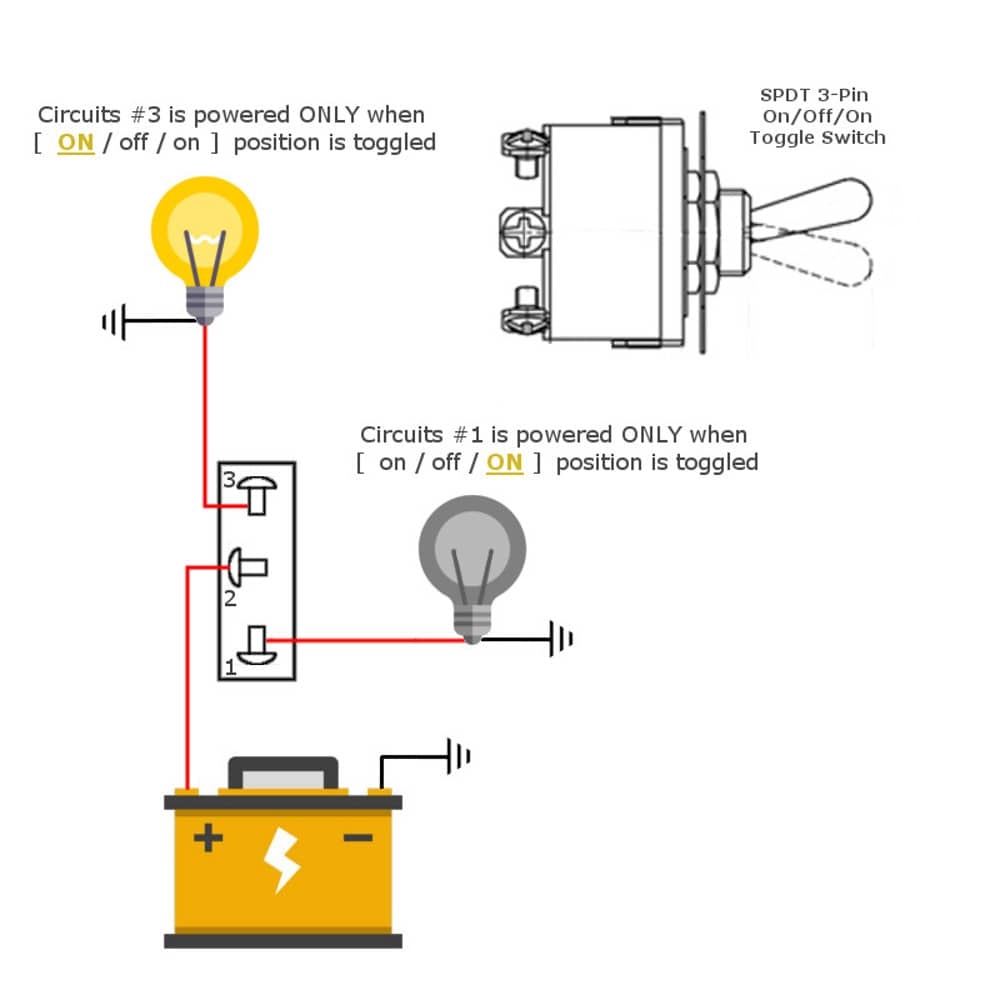 Circuits #3 is powered ONLY when
[ ON / off / on ] position is toggled

SPDT 3-Pin
On/Off/On
Toggle Switch

Circuits #1 is powered ONLY when
[ on / off / ON ] position is toggled

3

2

1

+

−