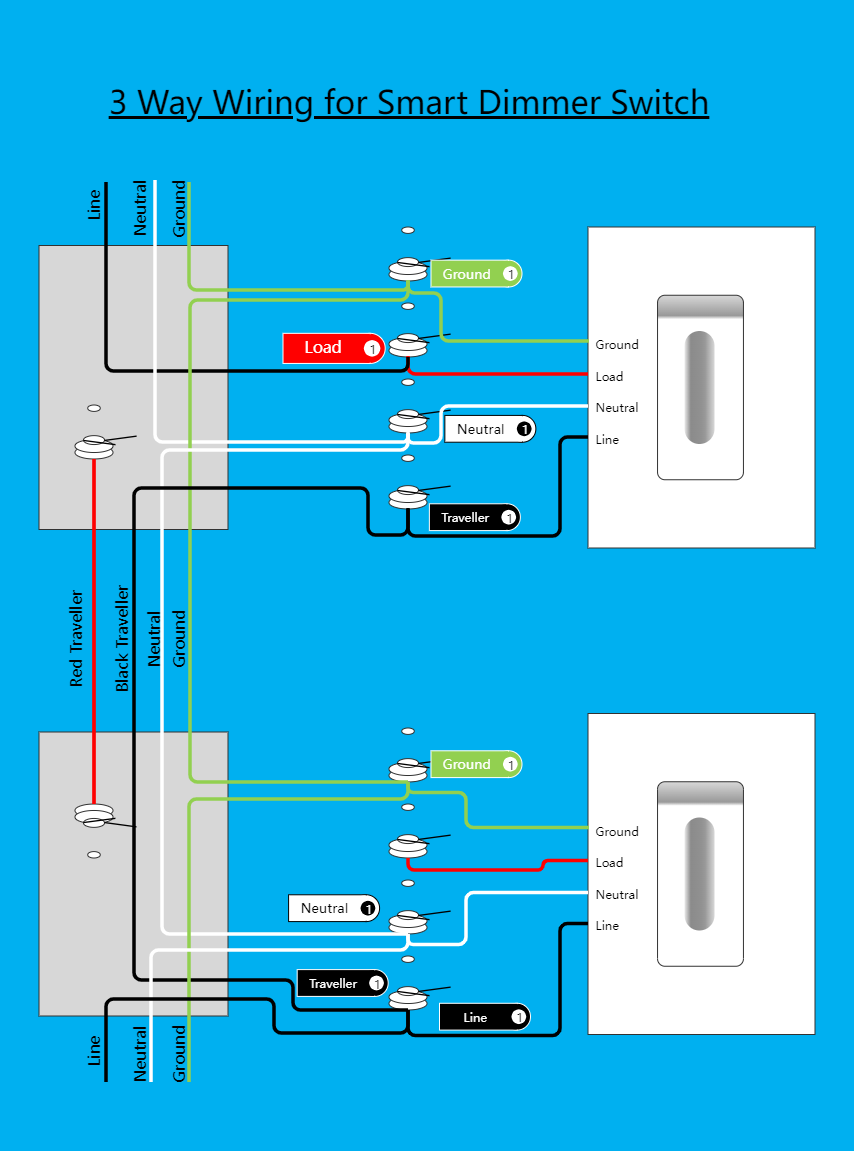 3 Way Wiring for Smart Dimmer Switch

Line
Neutral
Ground

Ground 1
Load 1
Neutral 1
Traveller 1

Ground
Load
Neutral
Line

Red Traveller
Black Traveller
Neutral
Ground

Ground 1
Neutral 1
Traveller 1
Line 1

Ground
Load
Neutral
Line

Line
Neutral
Ground