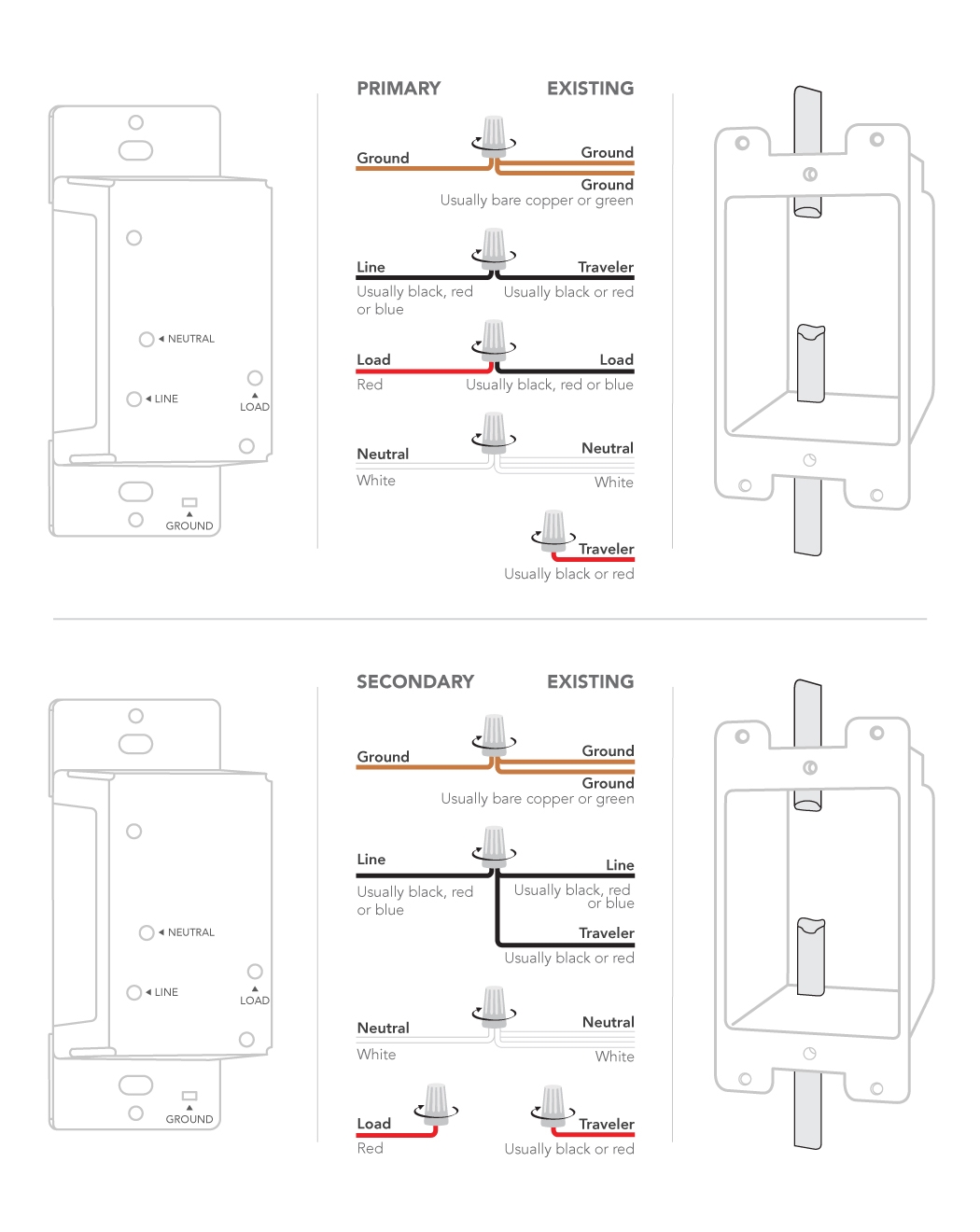 NEUTRAL
LINE
LOAD
GROUND

PRIMARY
EXISTING

Ground
Ground
Ground
Usually bare copper or green

Line
Usually black, red or blue
Traveler
Usually black or red

Load
Red
Load
Usually black, red or blue

Neutral
White
Neutral
White

Traveler
Usually black or red

NEUTRAL
LINE
LOAD
GROUND

SECONDARY
EXISTING

Ground
Ground
Ground
Usually bare copper or green

Line
Usually black, red or blue
Line
Usually black, red or blue
Traveler
Usually black or red

Neutral
White
Neutral
White

Load
Red
Traveler
Usually black or red