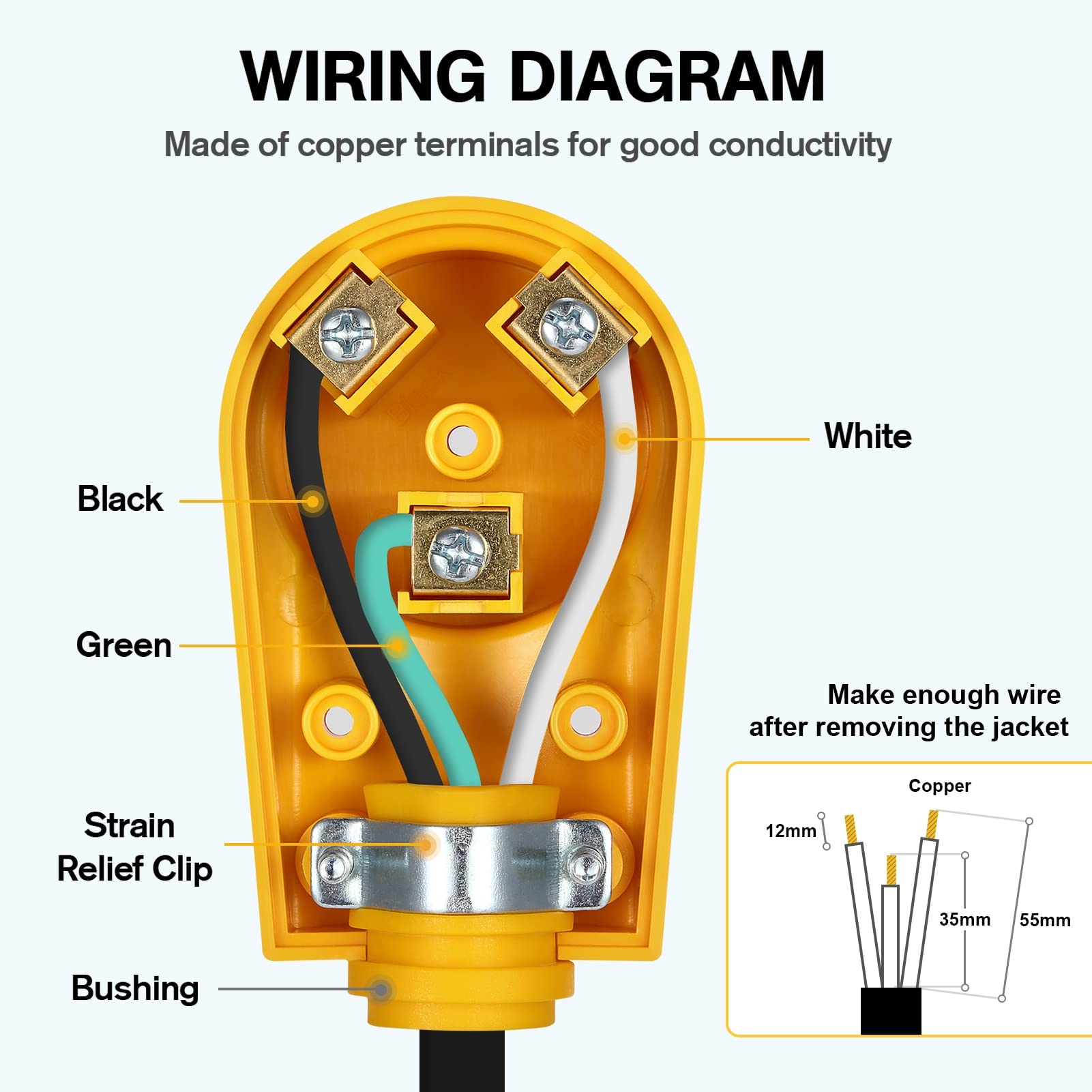 WIRING DIAGRAM

Made of copper terminals for good conductivity

White

Black

Green

Strain Relief Clip

Bushing

Make enough wire after removing the jacket

Copper

12mm

35mm

55mm