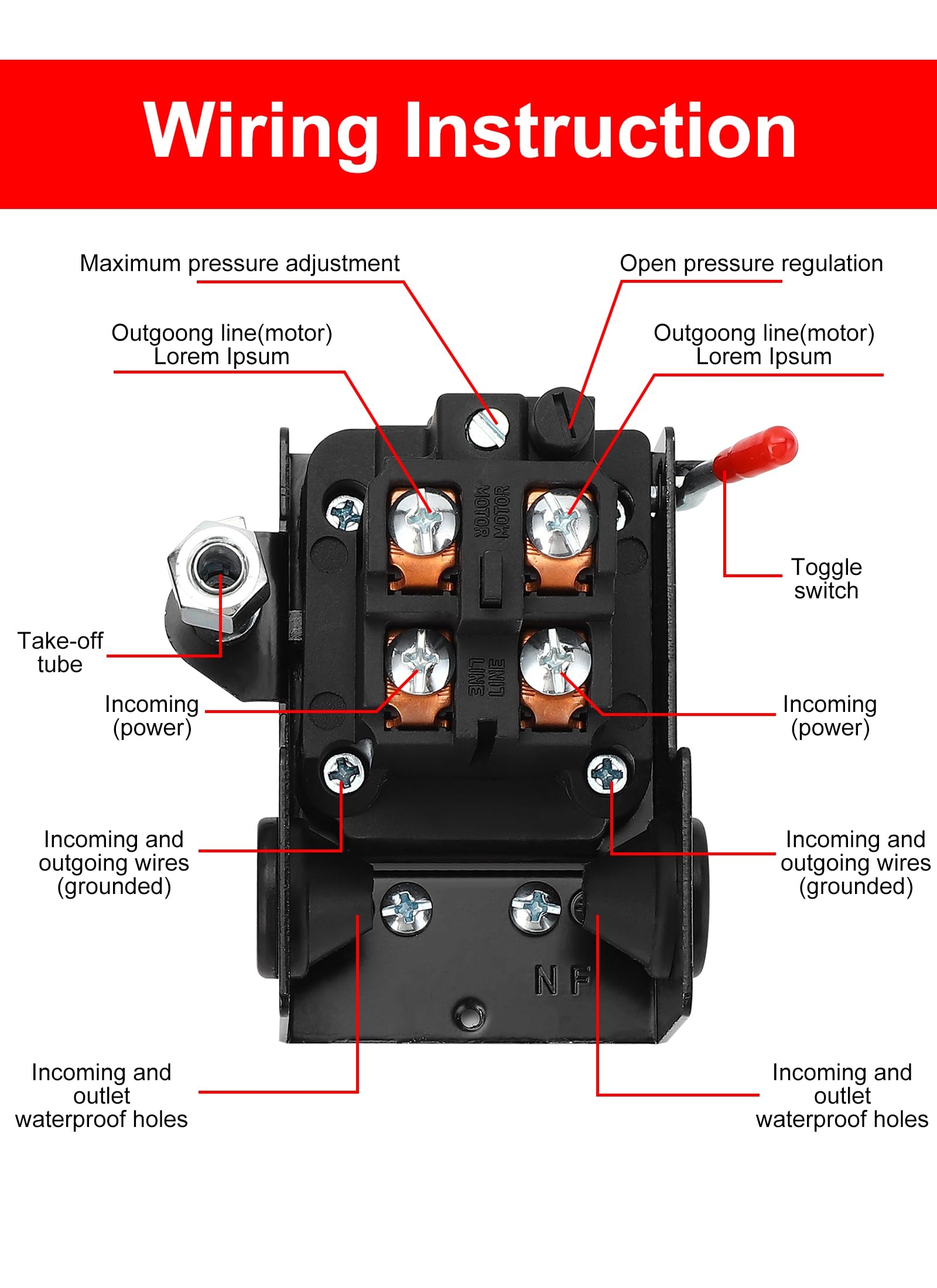 Wiring Instruction

Maximum pressure adjustment

Open pressure regulation

Outgoong line(motor)
Lorem Ipsum

Outgoong line(motor)
Lorem Ipsum

MOTOR MOTOR

Toggle switch

Take-off tube

LINE LINE

Incoming (power)

Incoming (power)

Incoming and outgoing wires (grounded)

Incoming and outgoing wires (grounded)

N F

Incoming and outlet waterproof holes

Incoming and outlet waterproof holes