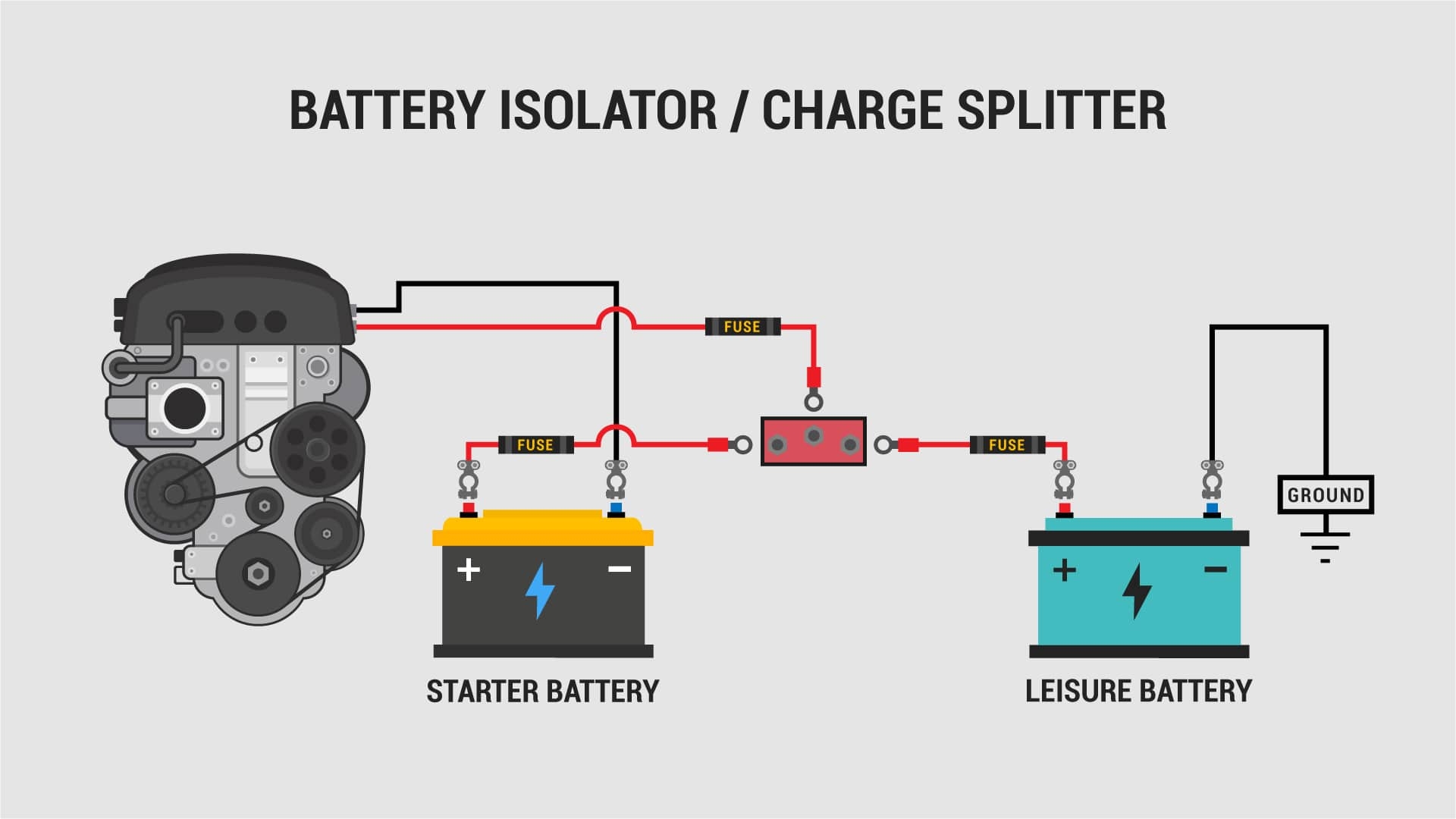 BATTERY ISOLATOR / CHARGE SPLITTER

FUSE

FUSE

FUSE

GROUND

+ −

+ −

STARTER BATTERY

LEISURE BATTERY