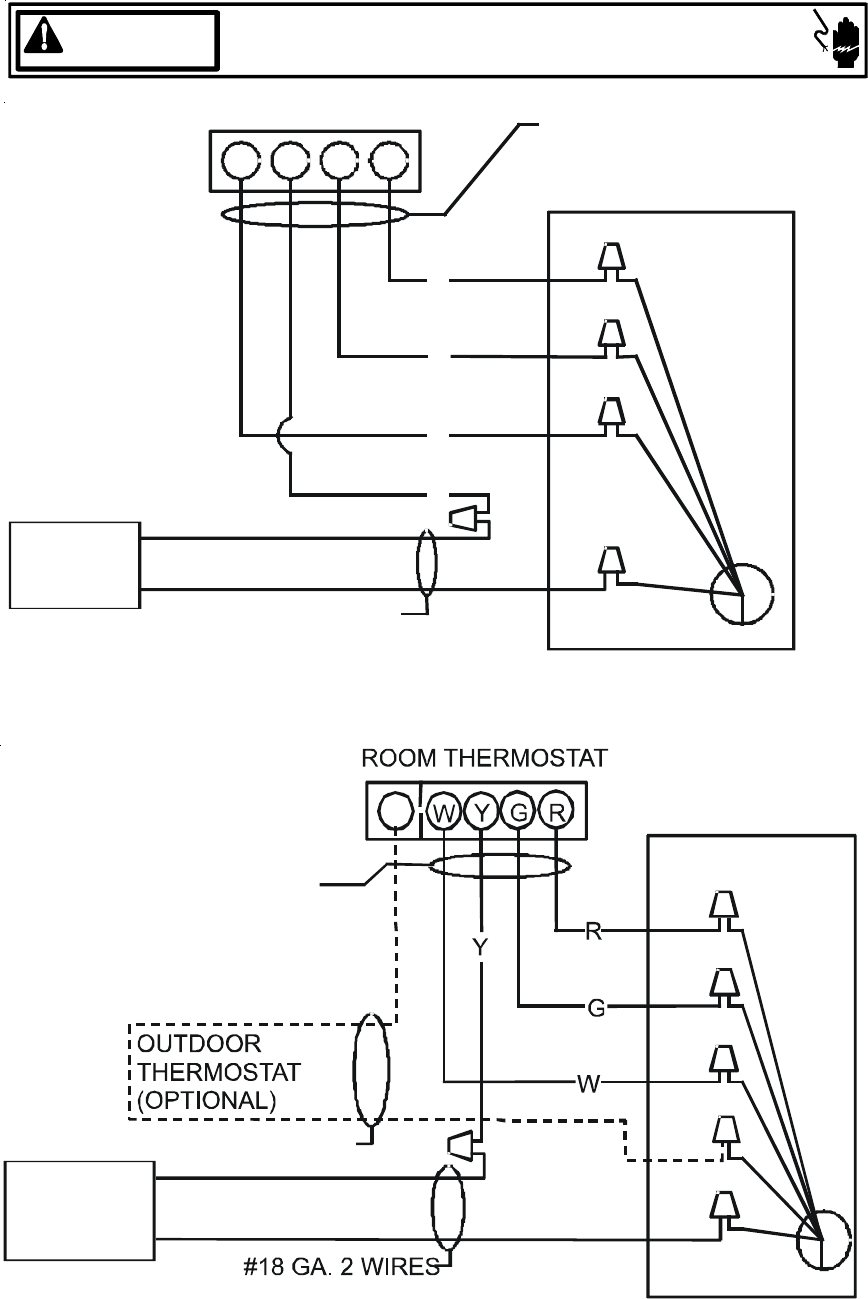 ROOM THERMOSTAT

W Y G R

R

Y

G

OUTDOOR THERMOSTAT (OPTIONAL)

W

#18 GA. 2 WIRES