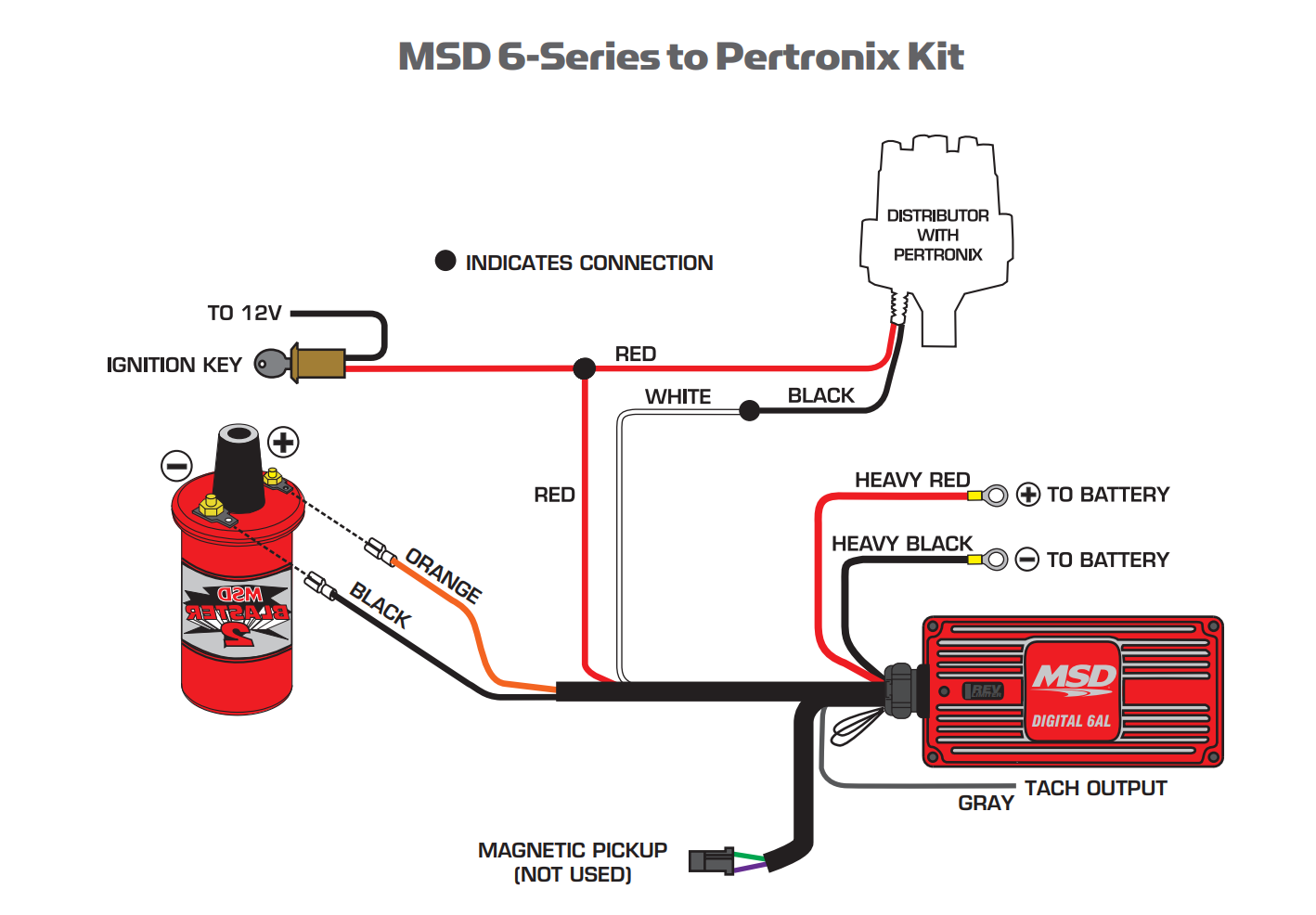 MSD 6-Series to Pertronix Kit

DISTRIBUTOR WITH PERTRONIX

INDICATES CONNECTION

TO 12V

IGNITION KEY

RED

WHITE

BLACK

RED

HEAVY RED

TO BATTERY

HEAVY BLACK

TO BATTERY

ORANGE

BLACK

MSD BLASTER 2

MSD

REV

DIGITAL 6AL

TACH OUTPUT

GRAY

MAGNETIC PICKUP (NOT USED)