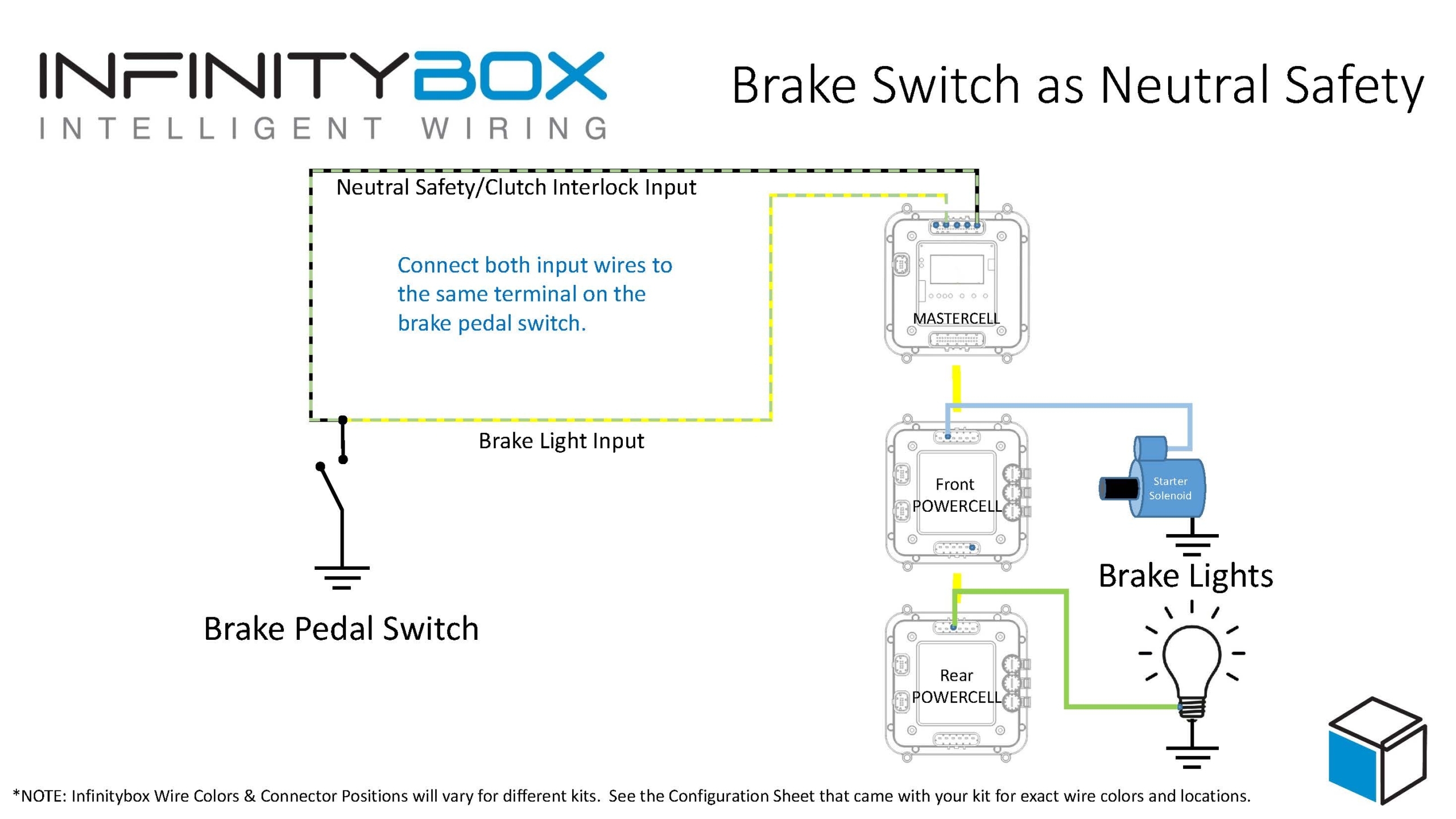 INFINITYBOX
INTELLIGENT WIRING

Brake Switch as Neutral Safety

Neutral Safety/Clutch Interlock Input

Connect both input wires to the same terminal on the brake pedal switch.

MASTERCELL

Brake Light Input

Front POWERCELL

Starter Solenoid

Brake Lights

Brake Pedal Switch

Rear POWERCELL

*NOTE: Infinitybox Wire Colors & Connector Positions will vary for different kits. See the Configuration Sheet that came with your kit for exact wire colors and locations.