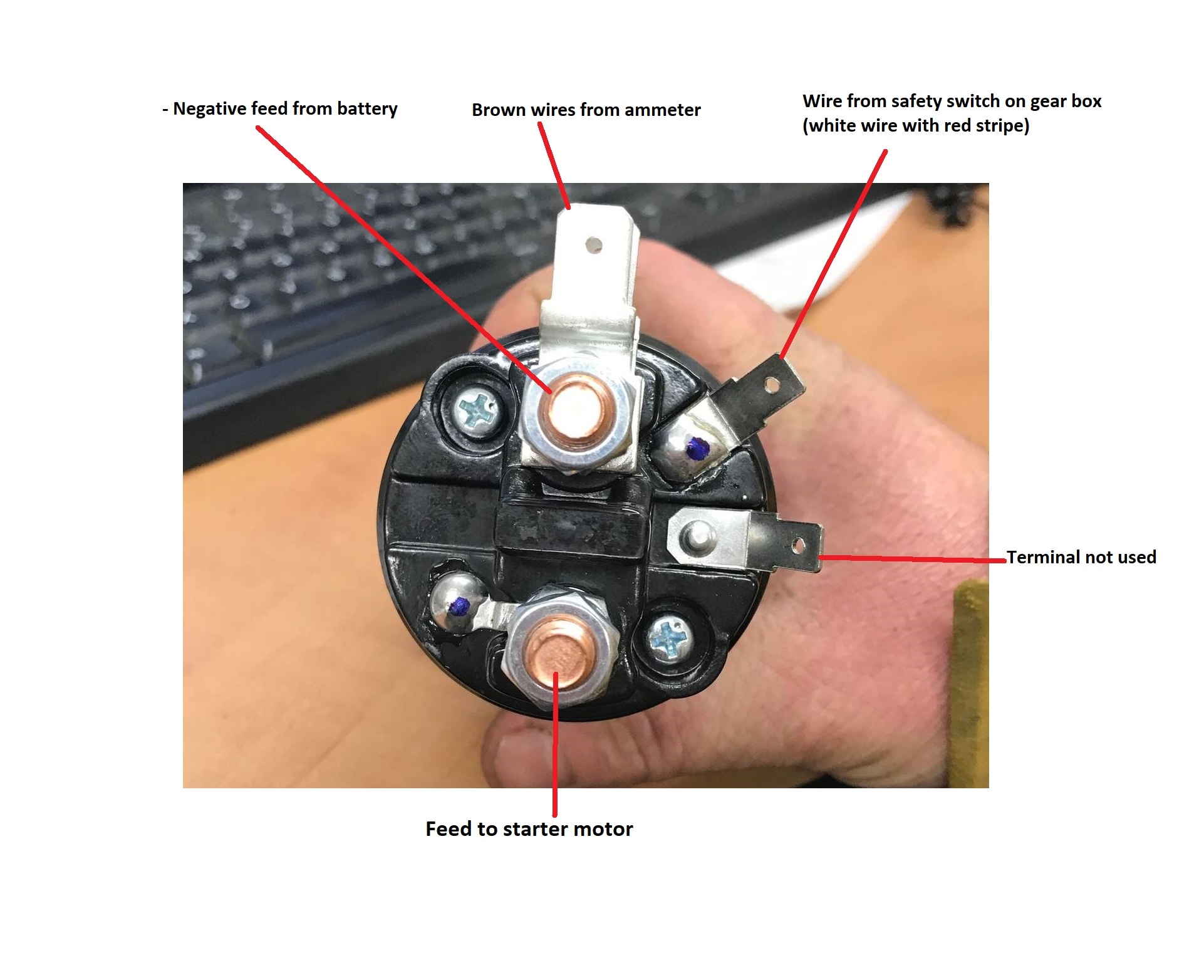 - Negative feed from battery

Brown wires from ammeter

Wire from safety switch on gear box (white wire with red stripe)

Terminal not used

Feed to starter motor