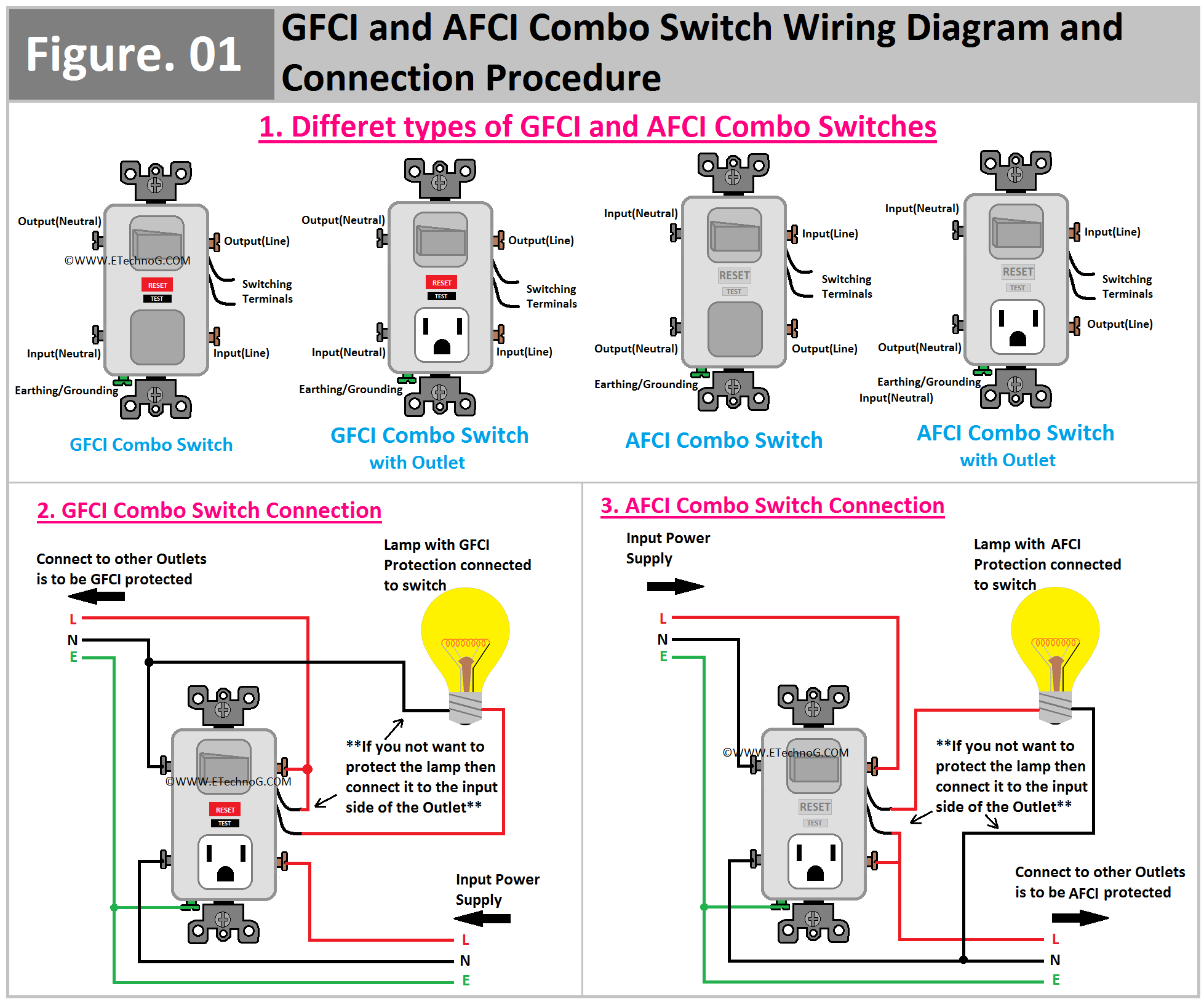 Figure. 01

GFCI and AFCI Combo Switch Wiring Diagram and Connection Procedure

1. Differet types of GFCI and AFCI Combo Switches

Output(Neutral)
Output(Line)
©WWW.ETechnoG.COM
RESET
TEST
Switching Terminals
Input(Neutral)
Input(Line)
Earthing/Grounding
GFCI Combo Switch

Output(Neutral)
Output(Line)
RESET
TEST
Switching Terminals
Input(Neutral)
Input(Line)
Earthing/Grounding
GFCI Combo Switch with Outlet

Input(Neutral)
Input(Line)
RESET
TEST
Switching Terminals
Output(Neutral)
Output(Line)
Earthing/Grounding
AFCI Combo Switch

Input(Neutral)
Input(Line)
RESET
TEST
Switching Terminals
Output(Line)
Output(Neutral)
Earthing/Grounding
Input(Neutral)
AFCI Combo Switch with Outlet

2. GFCI Combo Switch Connection

Connect to other Outlets is to be GFCI protected

Lamp with GFCI Protection connected to switch

L
N
E

©WWW.ETechnoG.COM
RESET
TEST

**If you not want to protect the lamp then connect it to the input side of the Outlet**

Input Power Supply

L
N
E

3. AFCI Combo Switch Connection

Input Power Supply

Lamp with AFCI Protection connected to switch

L
N
E

©WWW.ETechnoG.COM
RESET
TEST

**If you not want to protect the lamp then connect it to the input side of the Outlet**

Connect to other Outlets is to be AFCI protected

L
N
E