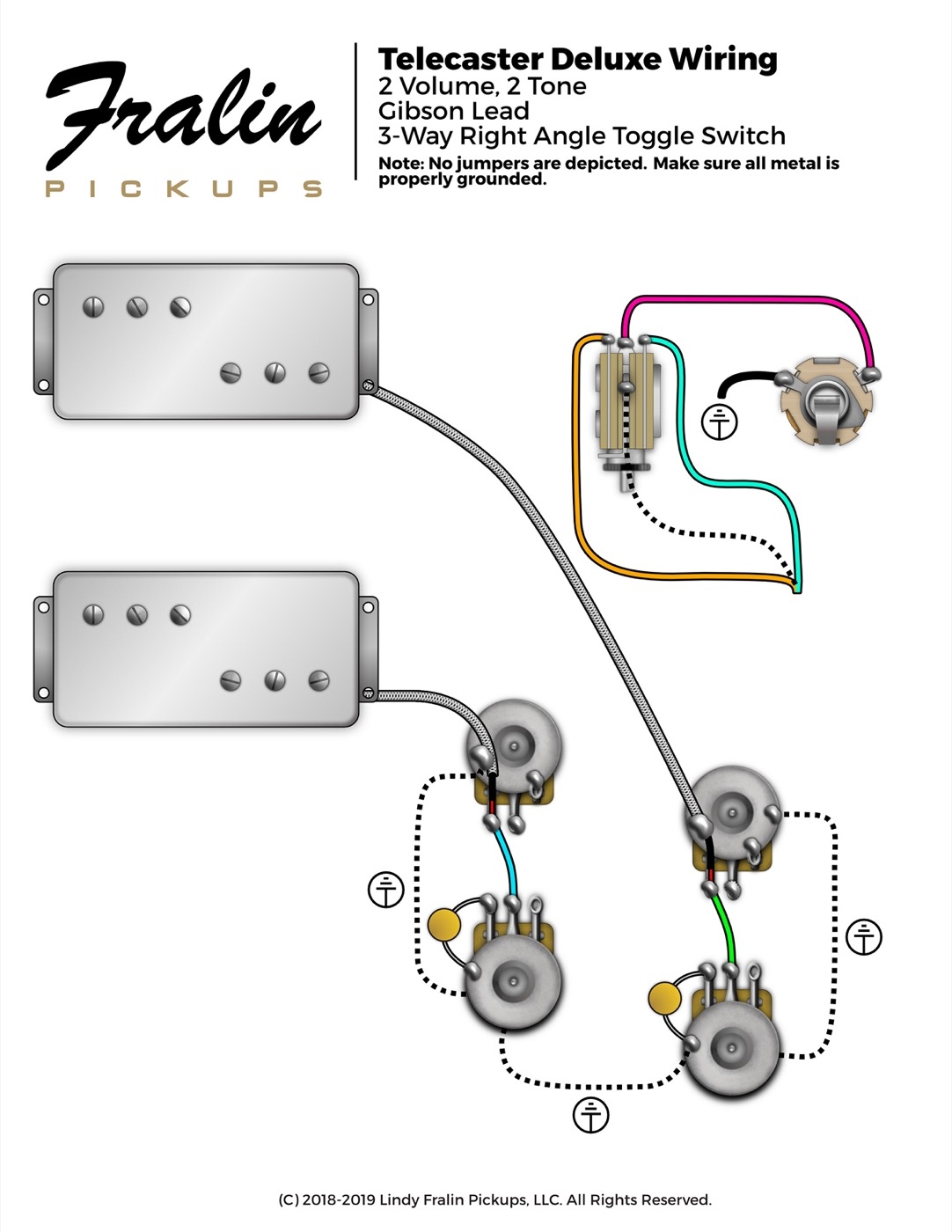 Fralin
PICKUPS

Telecaster Deluxe Wiring
2 Volume, 2 Tone
Gibson Lead
3-Way Right Angle Toggle Switch
Note: No jumpers are depicted. Make sure all metal is properly grounded.

(C) 2018-2019 Lindy Fralin Pickups, LLC. All Rights Reserved.