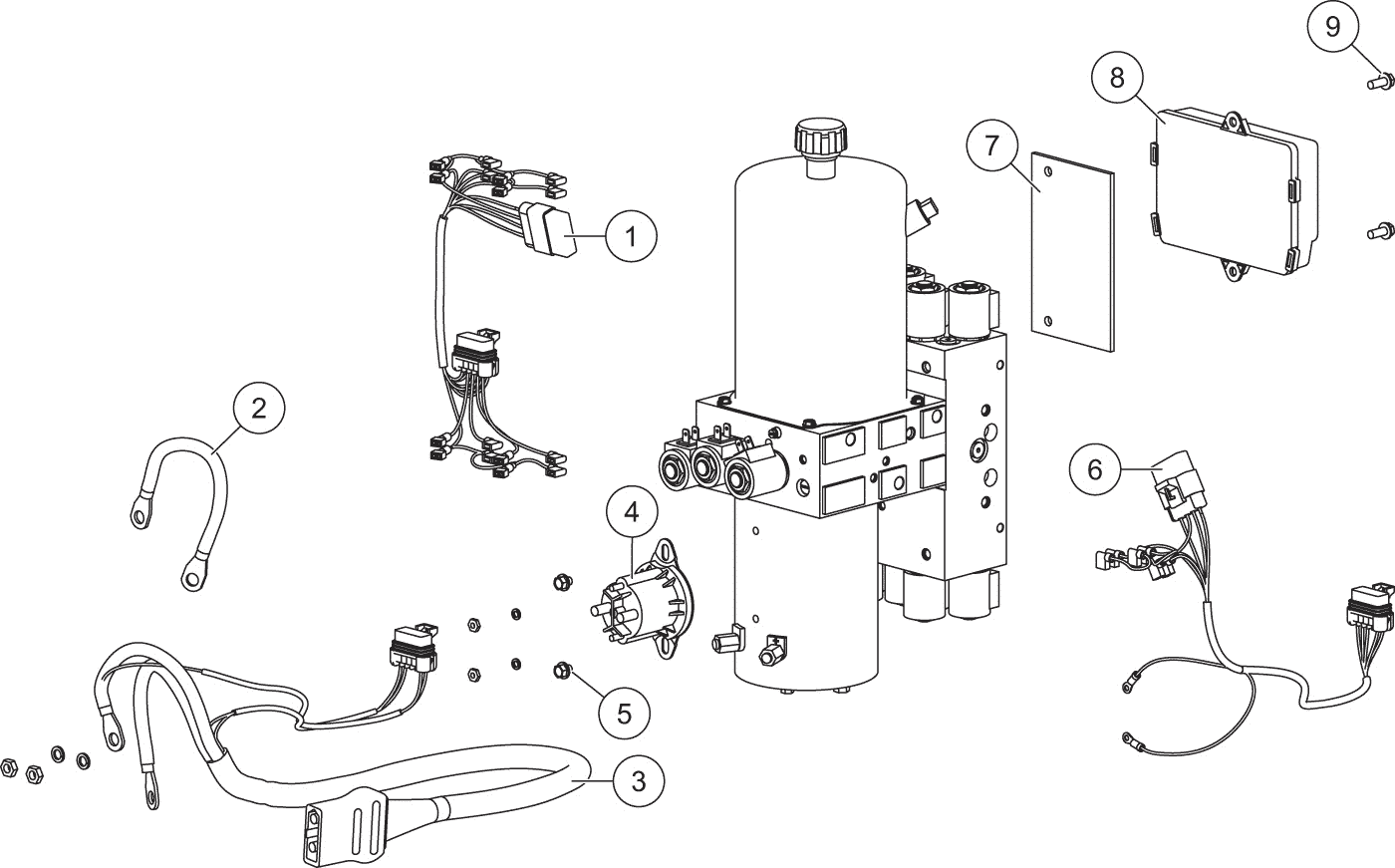 9
8
7
1
2
6
4
5
3