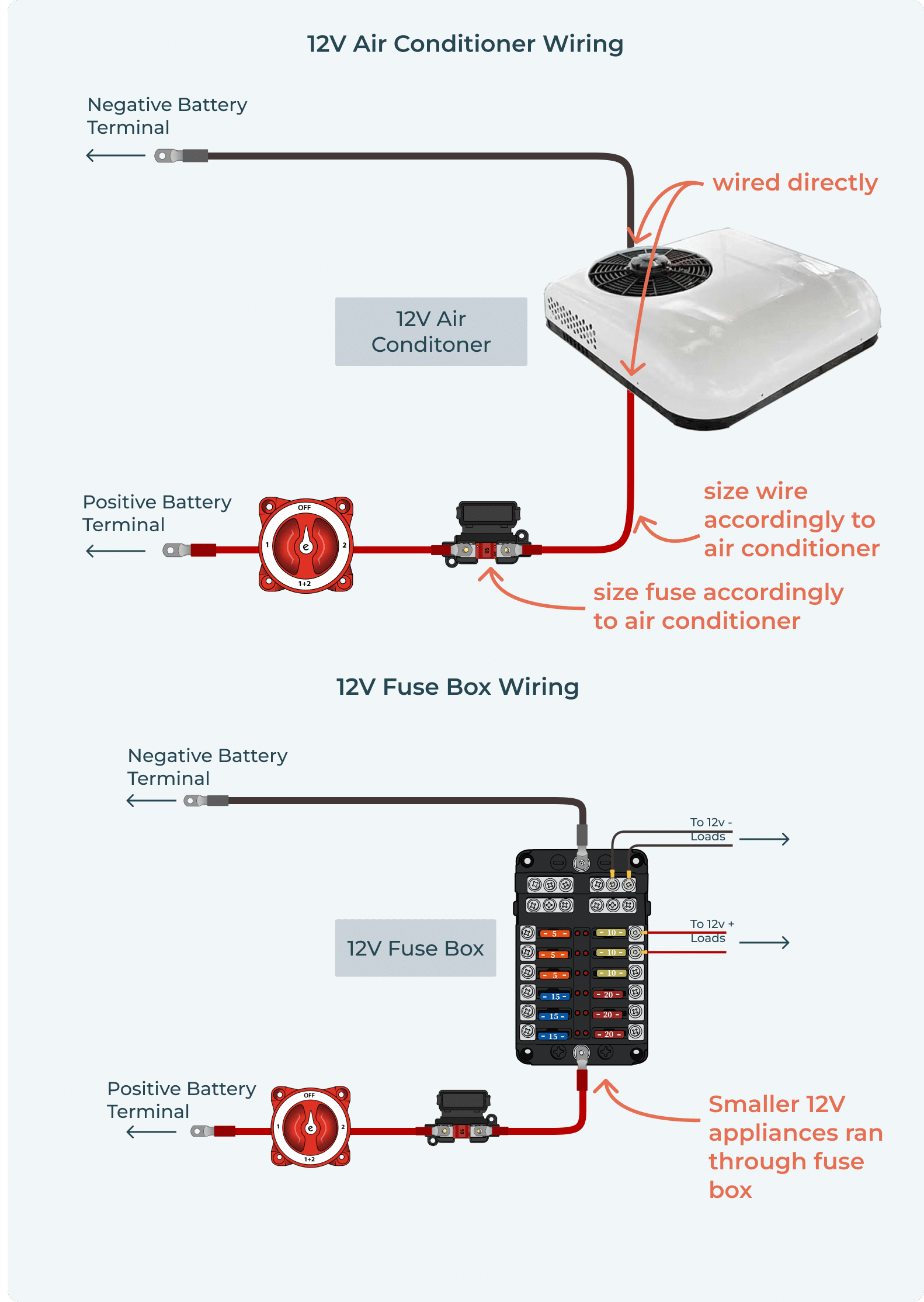 12V Air Conditioner Wiring

Negative Battery Terminal

wired directly

12V Air Conditoner

Positive Battery Terminal

OFF
1
2
1+2

size wire accordingly to air conditioner

size fuse accordingly to air conditioner

12V Fuse Box Wiring

Negative Battery Terminal

To 12v - Loads

To 12v + Loads

12V Fuse Box

5
5
5
15
15
15
10
10
10
20
20
20

Positive Battery Terminal

OFF
1
2
1+2

Smaller 12V appliances ran through fuse box