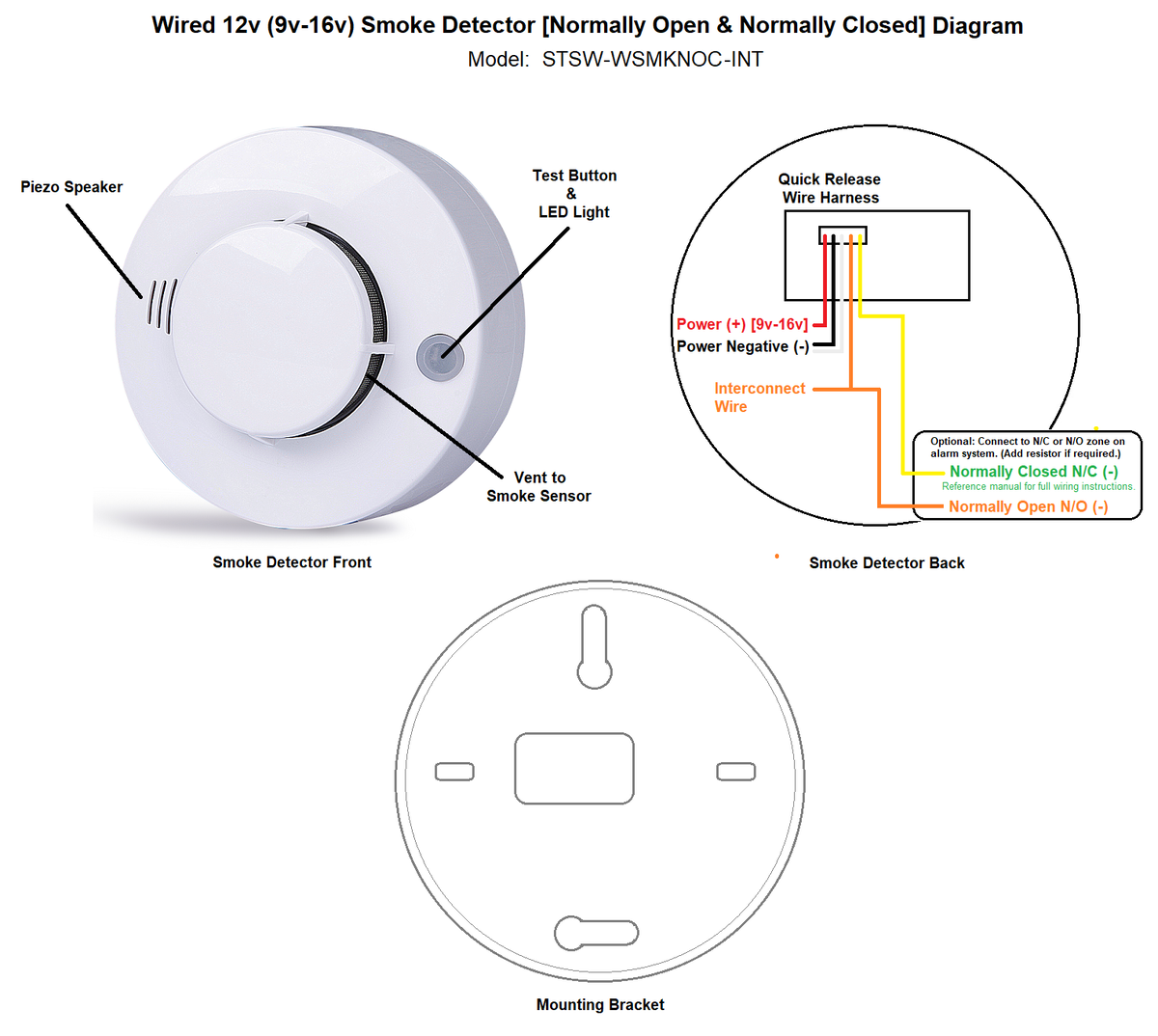 Wired 12v (9v-16v) Smoke Detector [Normally Open & Normally Closed] Diagram
Model: STSW-WSMKNOC-INT

Piezo Speaker

Test Button
&
LED Light

Vent to
Smoke Sensor

Smoke Detector Front

Quick Release
Wire Harness

Power (+) [9v-16v]
Power Negative (-)

Interconnect
Wire

Optional: Connect to N/C or N/O zone on alarm system. (Add resistor if required.)
Normally Closed N/C (-)
Reference manual for full wiring instructions.
Normally Open N/O (-)

Smoke Detector Back

Mounting Bracket