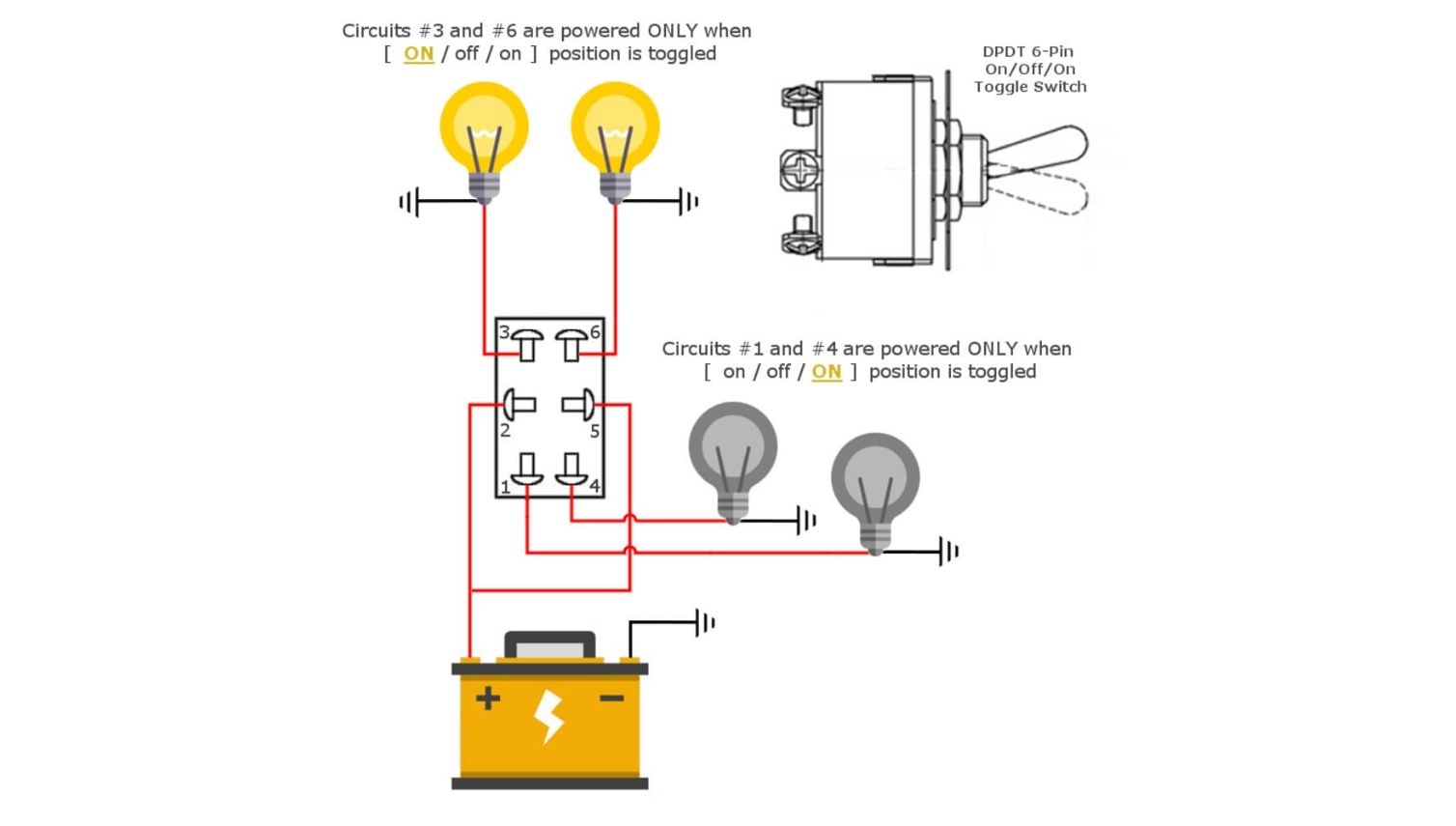 Circuits #3 and #6 are powered ONLY when
[ ON / off / on ] position is toggled

DPDT 6-Pin
On/Off/On
Toggle Switch

3 6
2 5
1 4

Circuits #1 and #4 are powered ONLY when
[ on / off / ON ] position is toggled

+ −