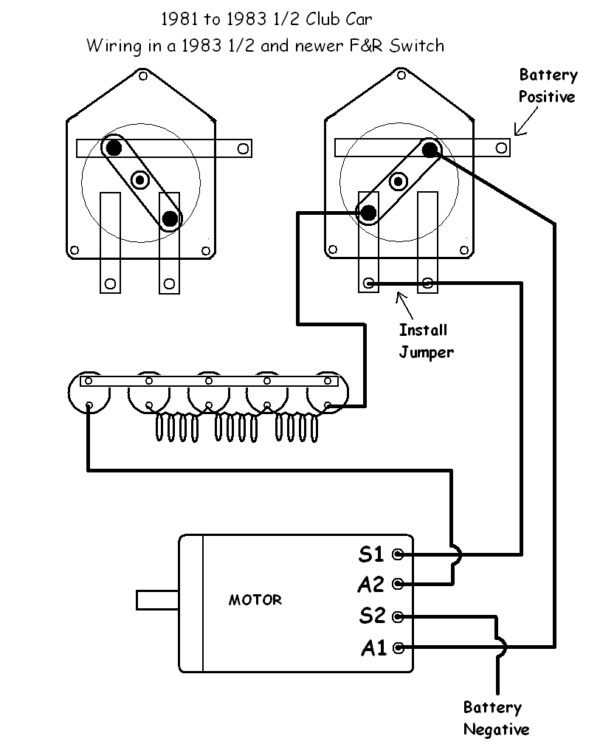 1981 to 1983 1/2 Club Car
Wiring in a 1983 1/2 and newer F&R Switch

Battery Positive

Install Jumper

MOTOR

S1
A2
S2
A1

Battery Negative