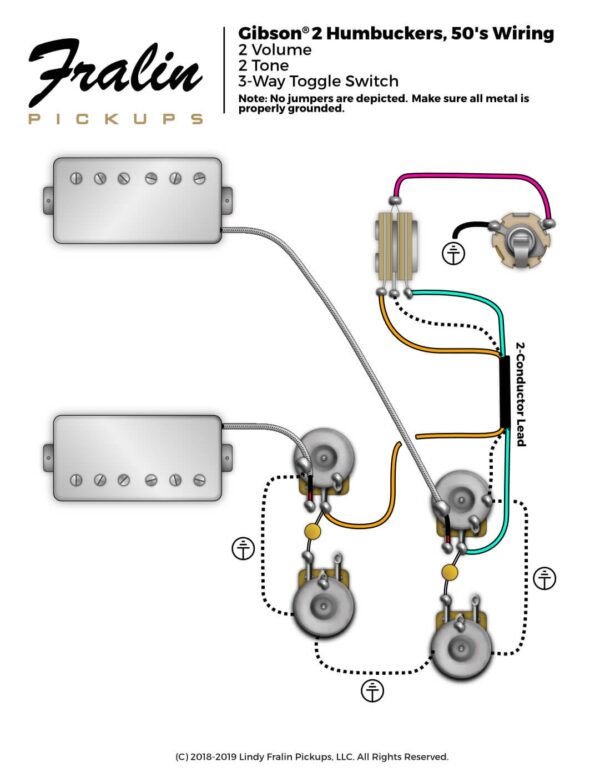 Fralin
PICKUPS

Gibson® 2 Humbuckers, 50's Wiring
2 Volume
2 Tone
3-Way Toggle Switch
Note: No jumpers are depicted. Make sure all metal is properly grounded.

2-Conductor Lead

(C) 2018-2019 Lindy Fralin Pickups, LLC. All Rights Reserved.