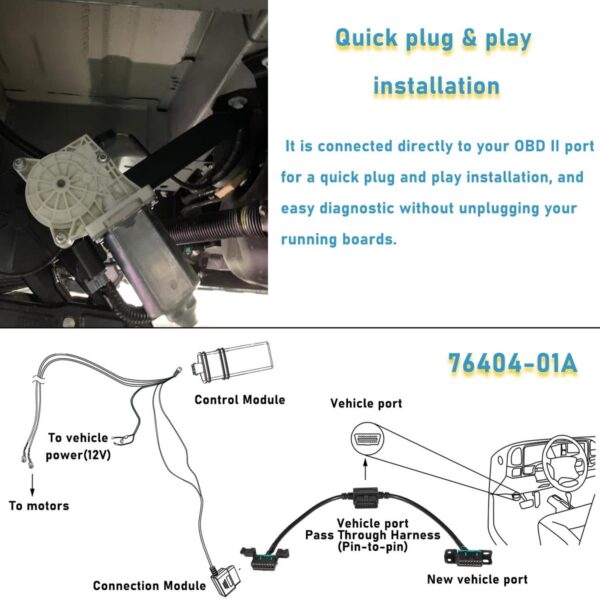 Quick plug & play installation

It is connected directly to your OBD II port for a quick plug and play installation, and easy diagnostic without unplugging your running boards.

76404-01A

Control Module

Vehicle port

To vehicle power(12V)

To motors

Vehicle port Pass Through Harness (Pin-to-pin)

Connection Module

New vehicle port