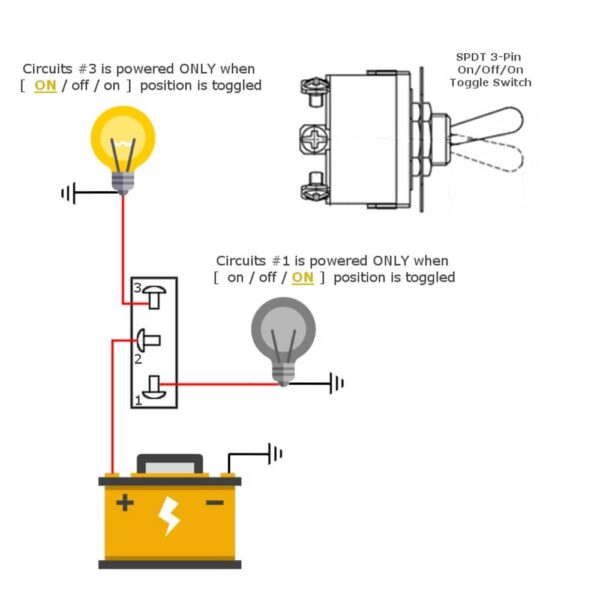 Circuits #3 is powered ONLY when
[ ON / off / on ] position is toggled

SPDT 3-Pin
On/Off/On
Toggle Switch

Circuits #1 is powered ONLY when
[ on / off / ON ] position is toggled

3

2

1

+

−