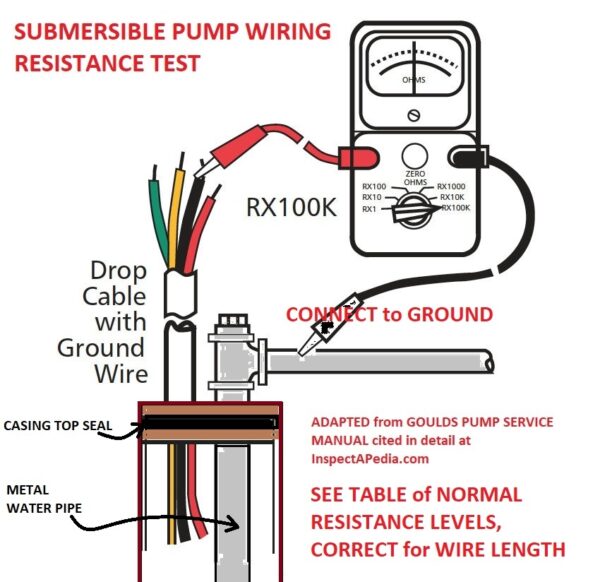 SUBMERSIBLE PUMP WIRING RESISTANCE TEST

OHMS

ZERO OHMS

RX100
RX10
RX1
RX1000
RX10K
RX100K

RX100K

Drop Cable with Ground Wire

CONNECT to GROUND

CASING TOP SEAL

METAL WATER PIPE

ADAPTED from GOULDS PUMP SERVICE MANUAL cited in detail at InspectAPedia.com

SEE TABLE of NORMAL RESISTANCE LEVELS, CORRECT for WIRE LENGTH