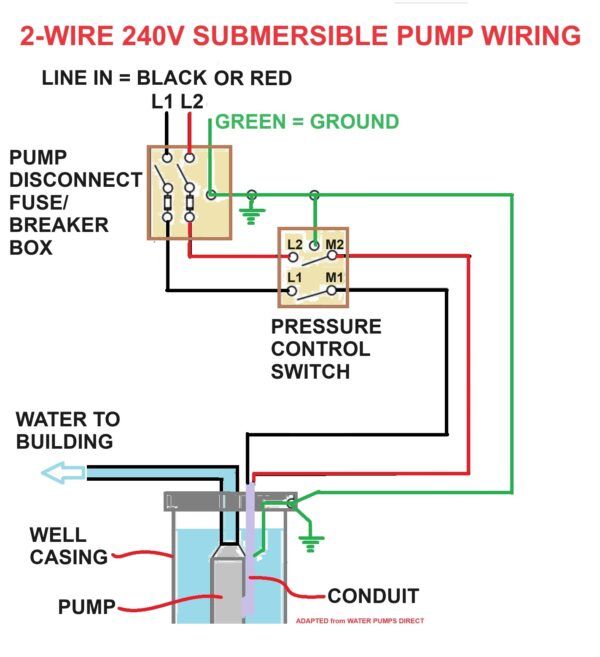 2-WIRE 240V SUBMERSIBLE PUMP WIRING

LINE IN = BLACK OR RED

L1 L2

GREEN = GROUND

PUMP DISCONNECT FUSE/ BREAKER BOX

L2 M2

L1 M1

PRESSURE CONTROL SWITCH

WATER TO BUILDING

WELL CASING

PUMP

CONDUIT

ADAPTED from WATER PUMPS DIRECT