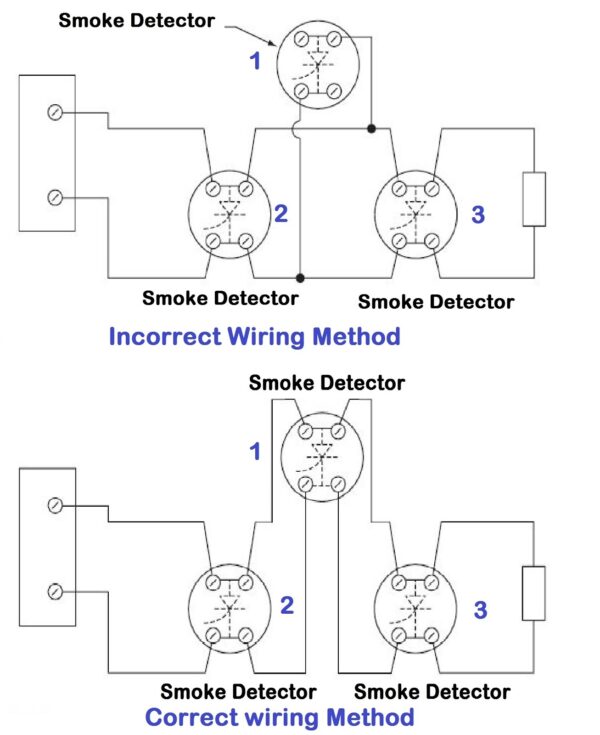 Smoke Detector

1

2

3

Smoke Detector

Smoke Detector

Incorrect Wiring Method

Smoke Detector

1

2

3

Smoke Detector

Smoke Detector

Correct wiring Method